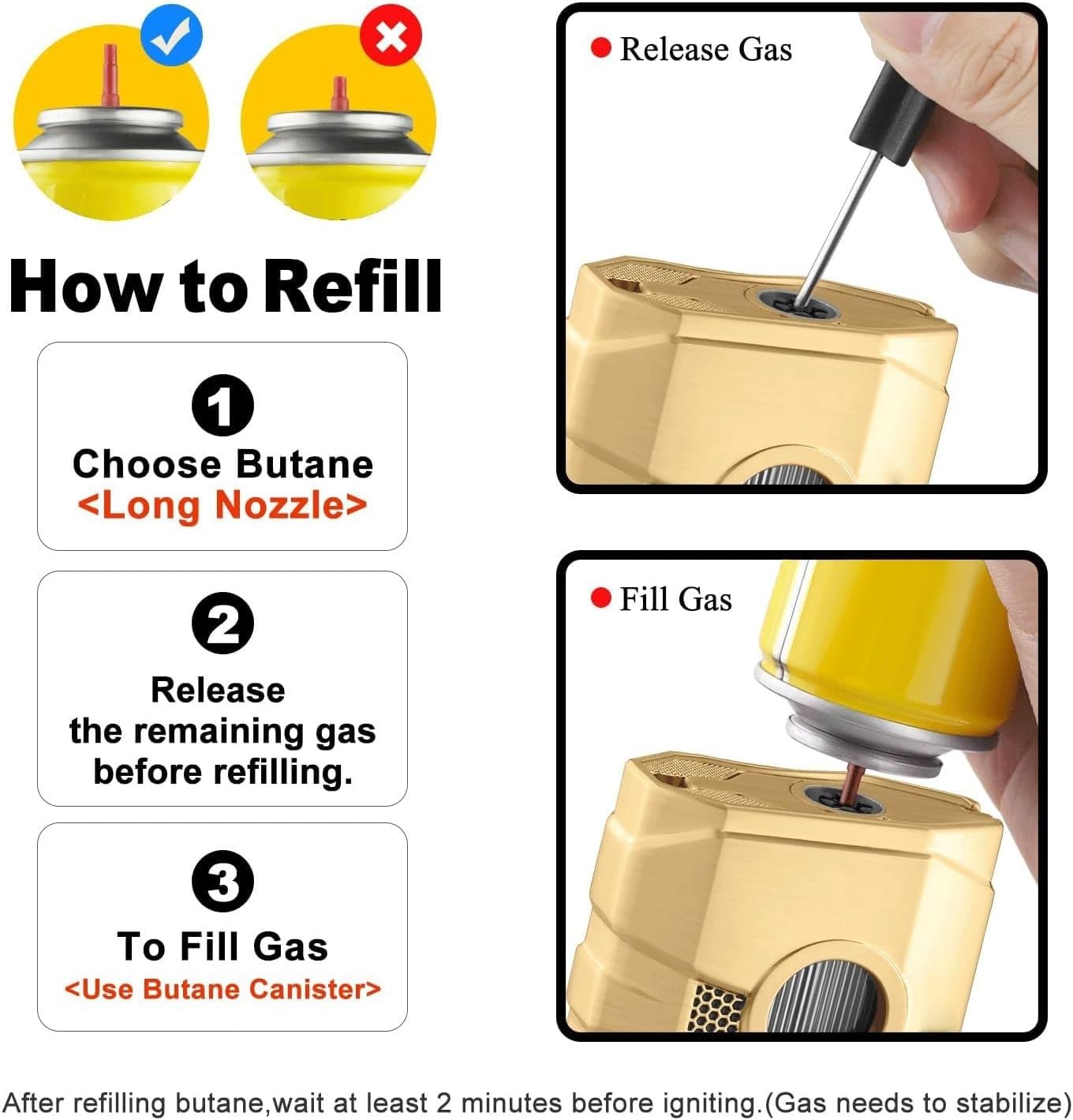 How to Refill

1
Choose Butane
<Long Nozzle>

2
Release
the remaining gas
before refilling.

3
To Fill Gas
<Use Butane Canister>

Release Gas

Fill Gas

After refilling butane,wait at least 2 minutes before igniting.(Gas needs to stabilize)