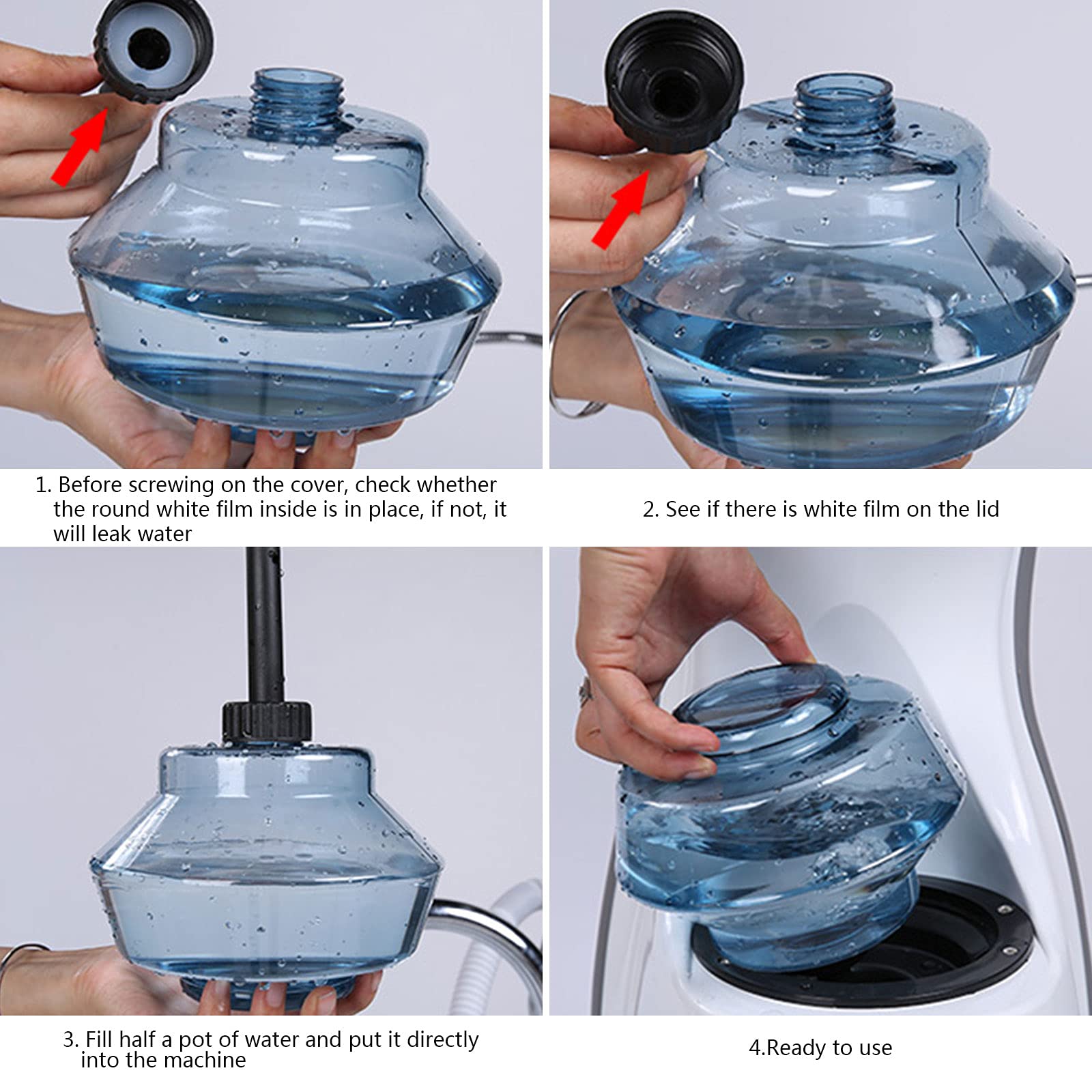 1. Before screwing on the cover, check whether the round white film inside is in place, if not, it will leak water

2. See if there is white film on the lid

3. Fill half a pot of water and put it directly into the machine

4.Ready to use