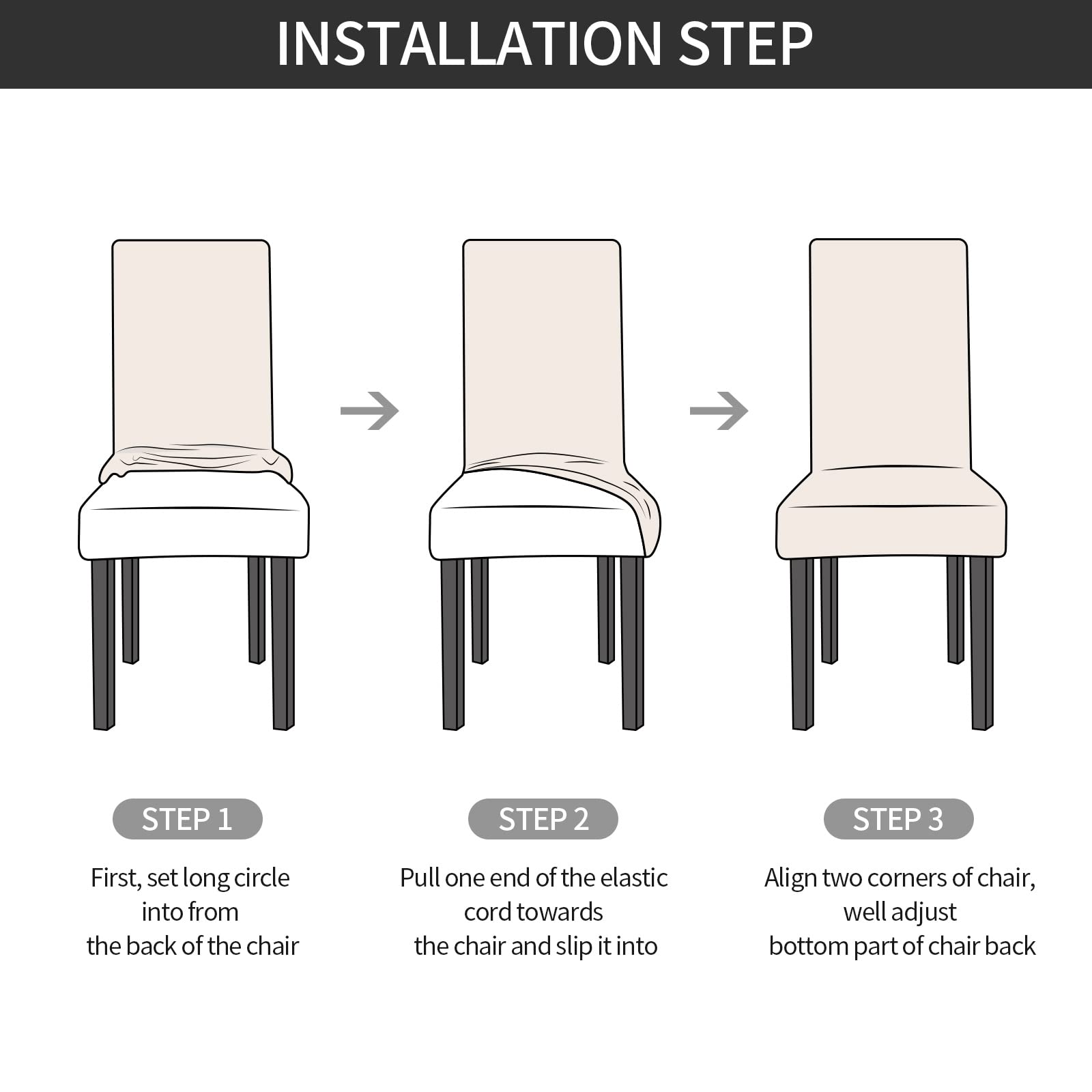 INSTALLATION STEP

STEP 1

First, set long circle into from the back of the chair

STEP 2

Pull one end of the elastic cord towards the chair and slip it into

STEP 3

Align two corners of chair, well adjust bottom part of chair back