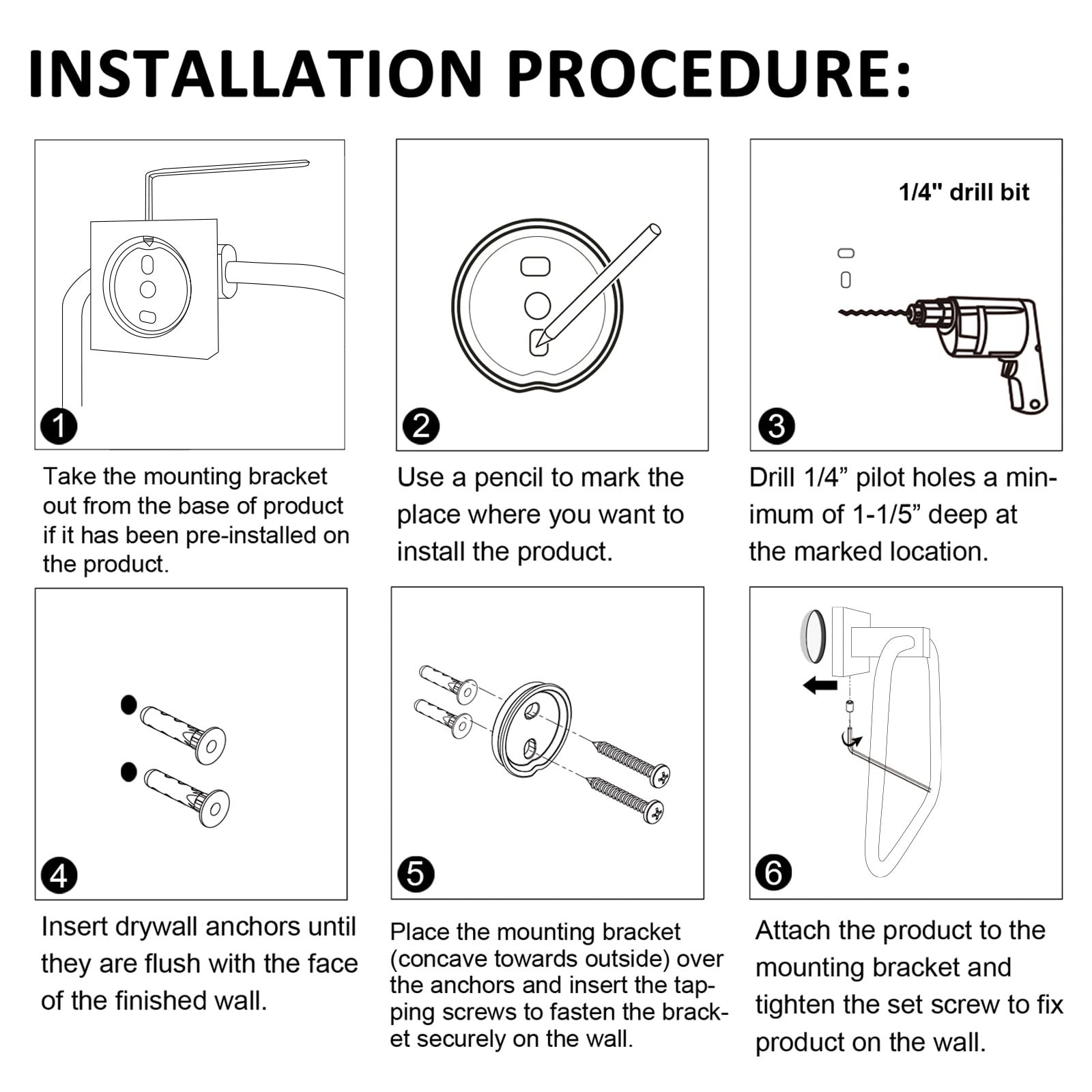 INSTALLATION PROCEDURE:

1

Take the mounting bracket out from the base of product if it has been pre-installed on the product.

2

Use a pencil to mark the place where you want to install the product.

1/4" drill bit

3

Drill 1/4” pilot holes a minimum of 1-1/5” deep at the marked location.

4

Insert drywall anchors until they are flush with the face of the finished wall.

5

Place the mounting bracket (concave towards outside) over the anchors and insert the tapping screws to fasten the bracket securely on the wall.

6

Attach the product to the mounting bracket and tighten the set screw to fix product on the wall.