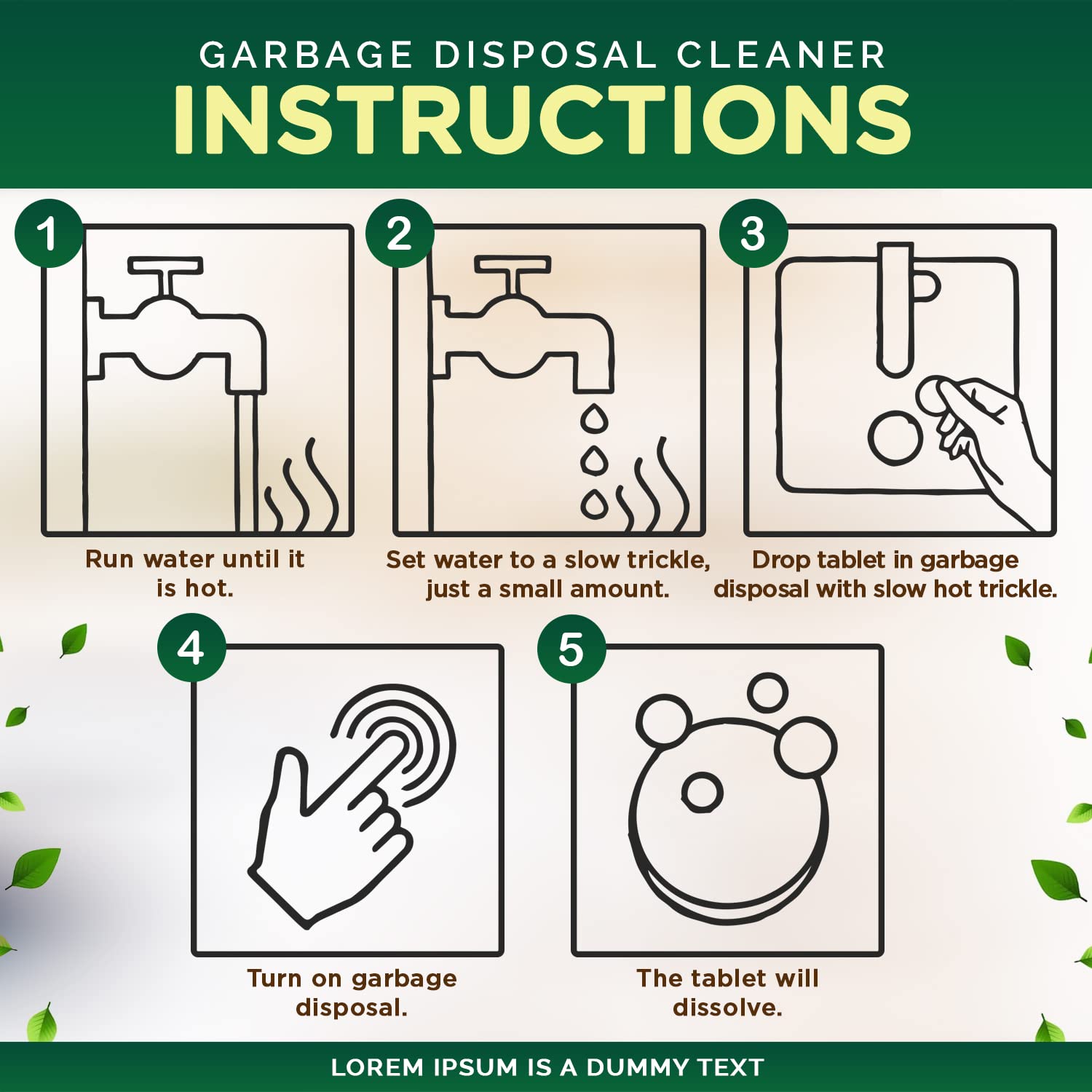 GARBAGE DISPOSAL CLEANER
INSTRUCTIONS

1
Run water until it is hot.

2
Set water to a slow trickle, just a small amount.

3
Drop tablet in garbage disposal with slow hot trickle.

4
Turn on garbage disposal.

5
The tablet will dissolve.

LOREM IPSUM IS A DUMMY TEXT