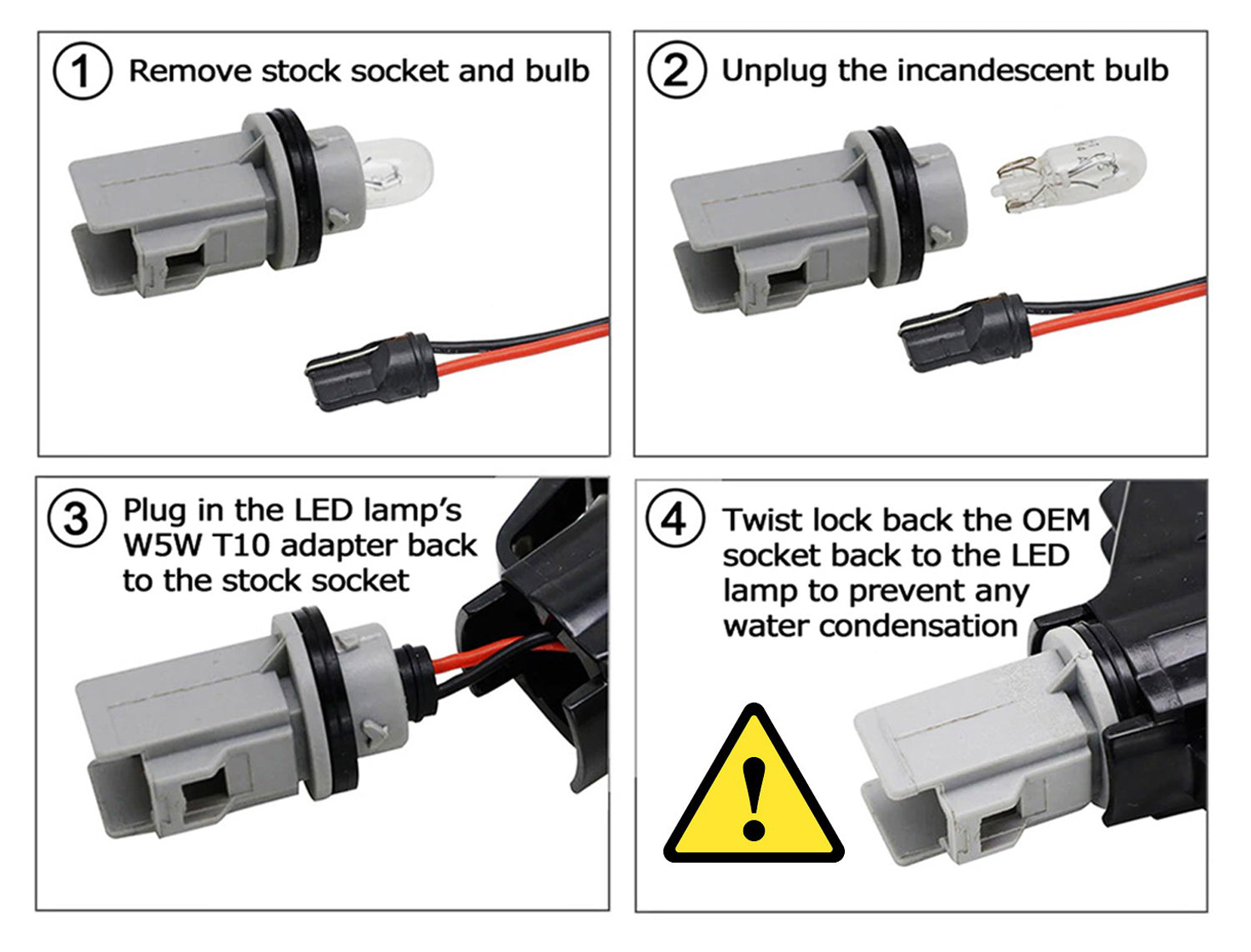 1 Remove stock socket and bulb

2 Unplug the incandescent bulb

3 Plug in the LED lamp's W5W T10 adapter back to the stock socket

4 Twist lock back the OEM socket back to the LED lamp to prevent any water condensation

!