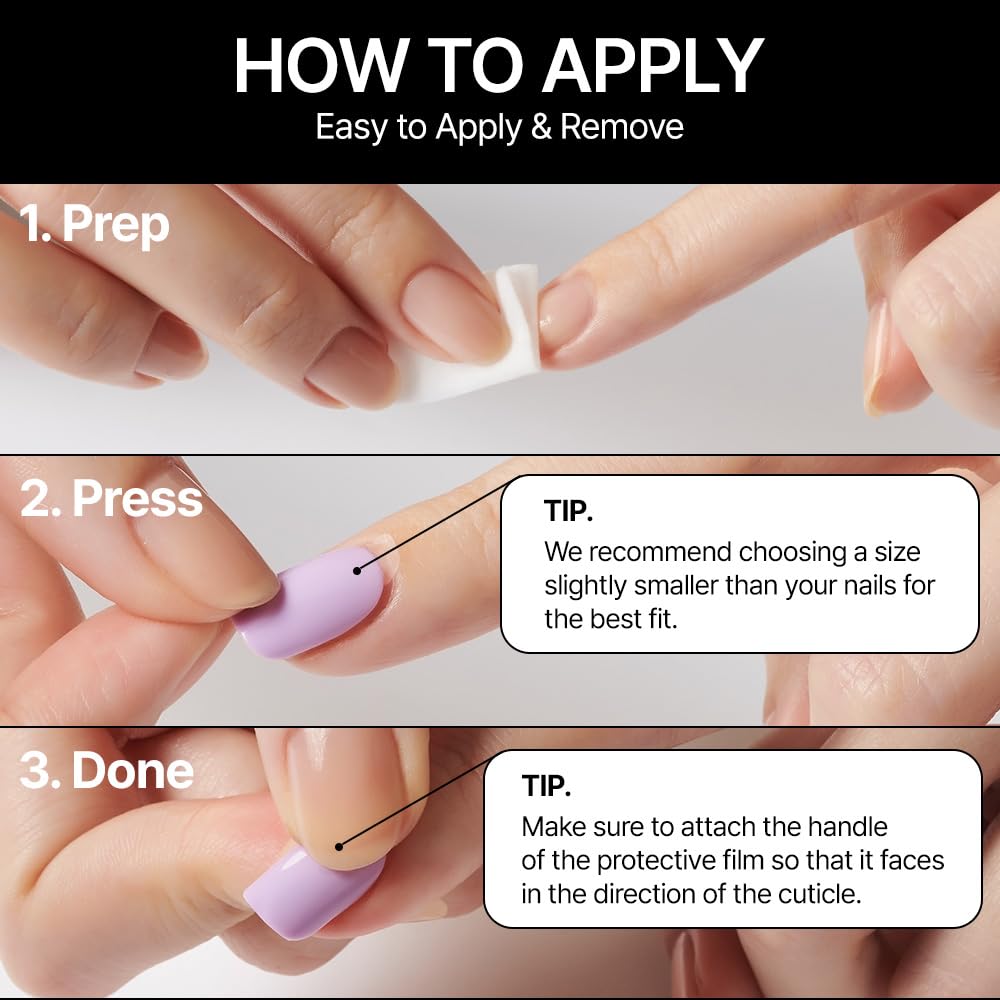 HOW TO APPLY
Easy to Apply & Remove

1. Prep

2. Press

TIP.
We recommend choosing a size slightly smaller than your nails for the best fit.

3. Done

TIP.
Make sure to attach the handle of the protective film so that it faces in the direction of the cuticle.