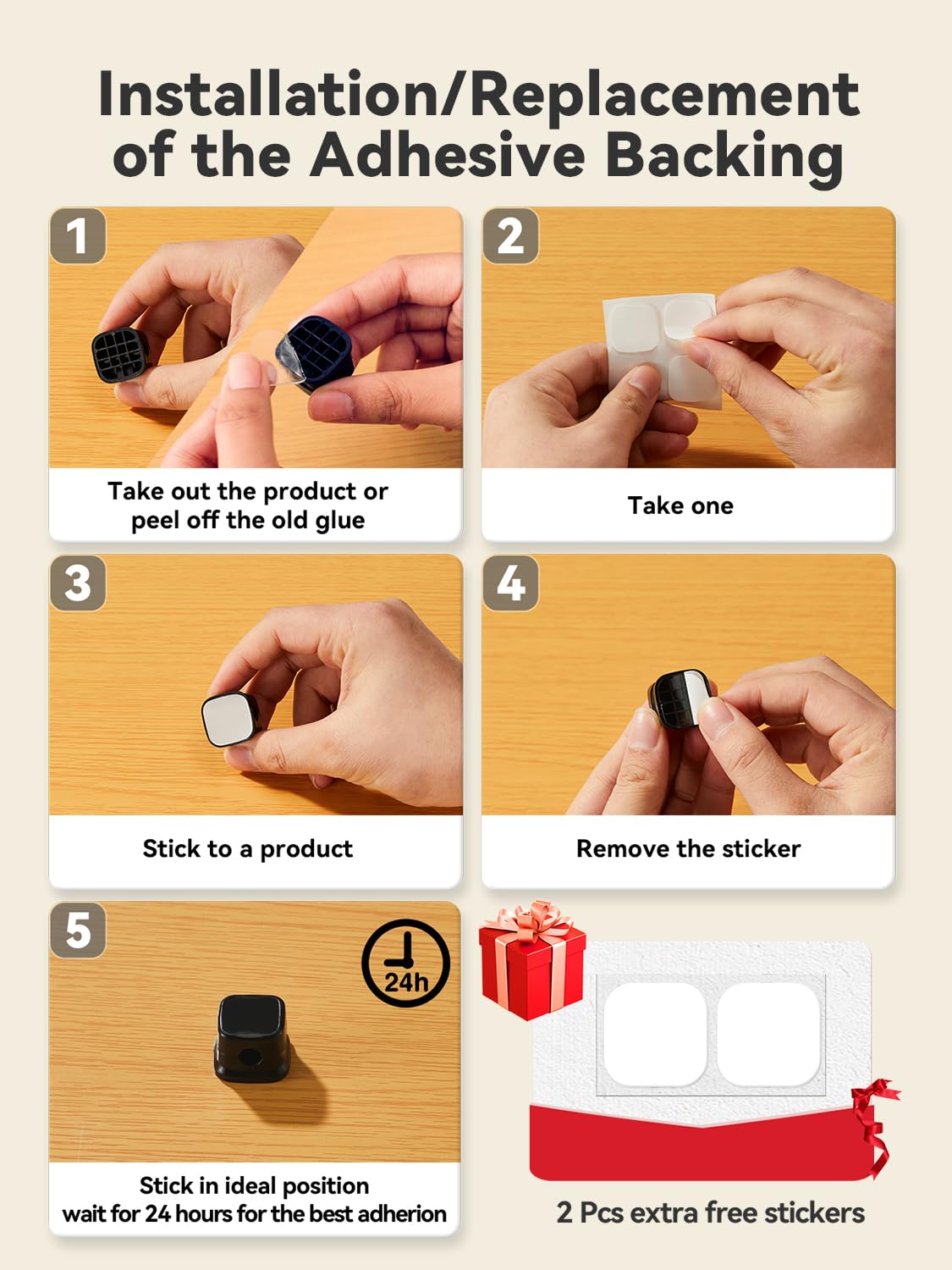 Installation/Replacement of the Adhesive Backing

1
Take out the product or peel off the old glue

2
Take one

3
Stick to a product

4
Remove the sticker

5
24h
Stick in ideal position
wait for 24 hours for the best adherion

2 Pcs extra free stickers