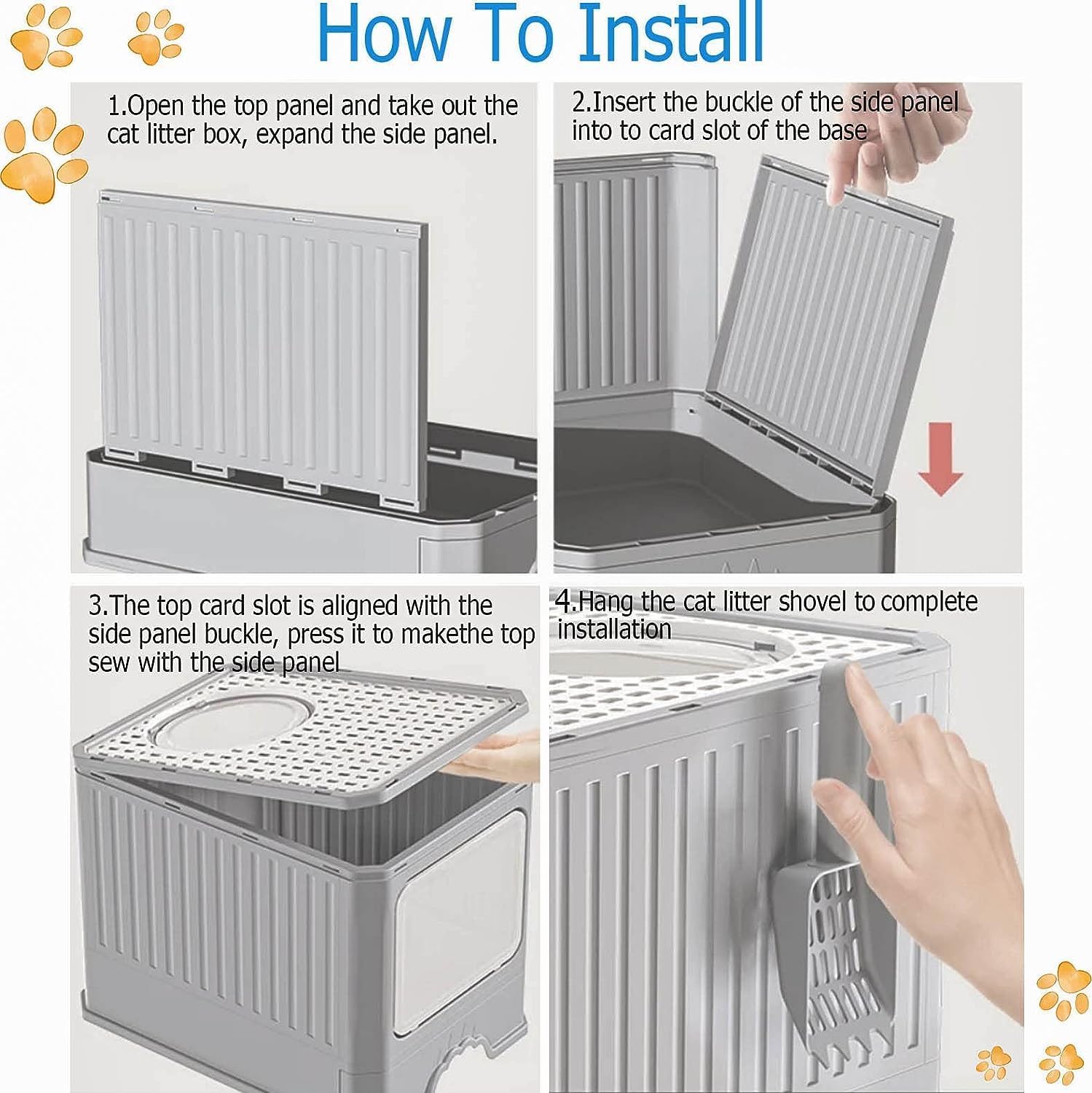 How To Install

1.Open the top panel and take out the cat litter box, expand the side panel.

2.Insert the buckle of the side panel into to card slot of the base

3.The top card slot is aligned with the side panel buckle, press it to makethe top sew with the side panel

4.Hang the cat litter shovel to complete installation