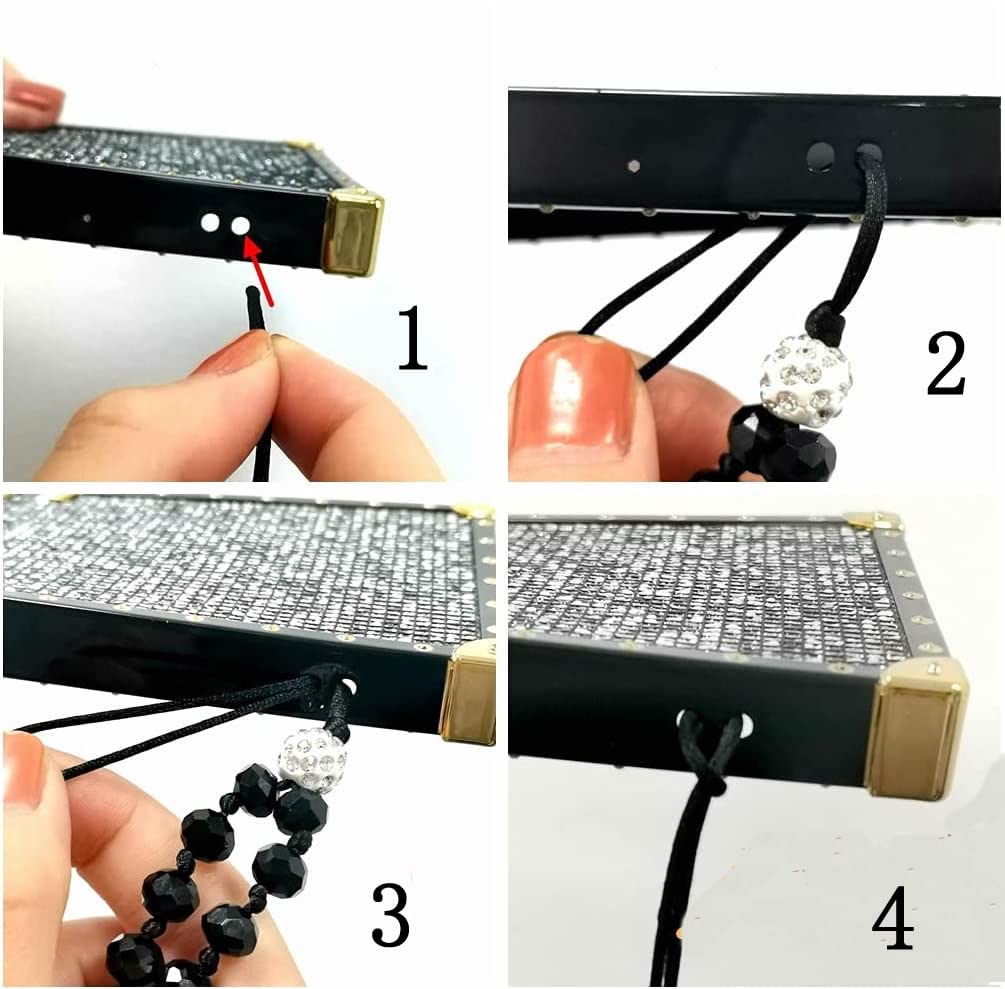 1

2

3

4