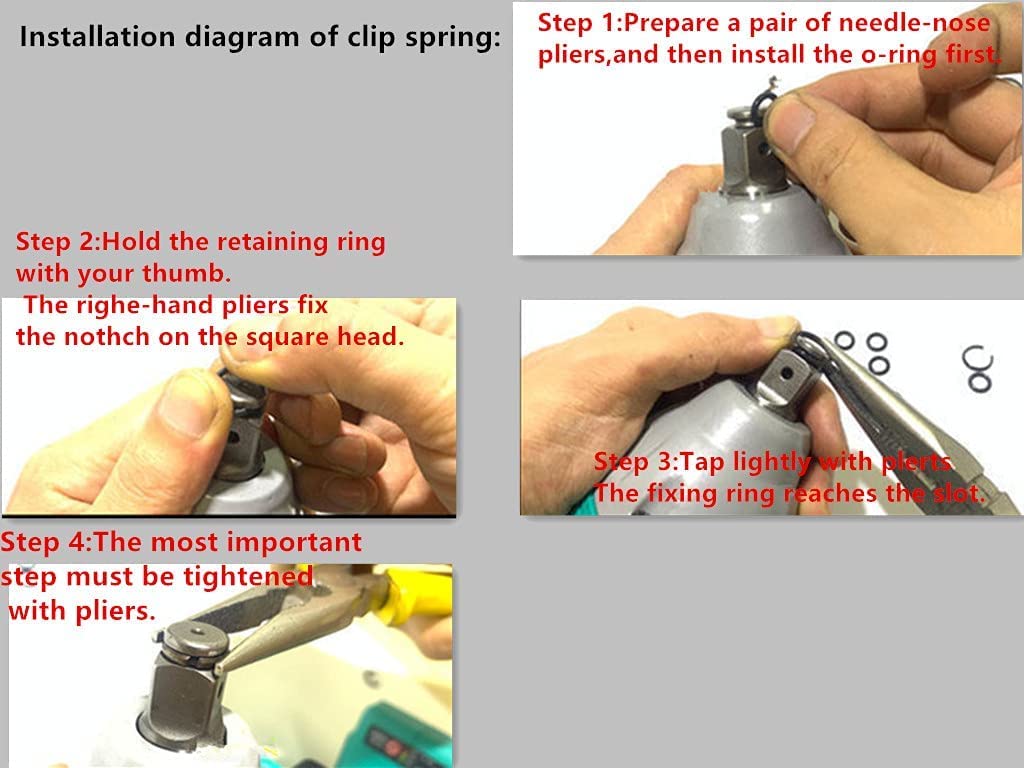 Installation diagram of clip spring:

Step 1:Prepare a pair of needle-nose pliers,and then install the o-ring first.

Step 2:Hold the retaining ring with your thumb.
The righe-hand pliers fix the nothch on the square head.

Step 3:Tap lightly with plierts
The fixing ring reaches the slot.

Step 4:The most important step must be tightened with pliers.