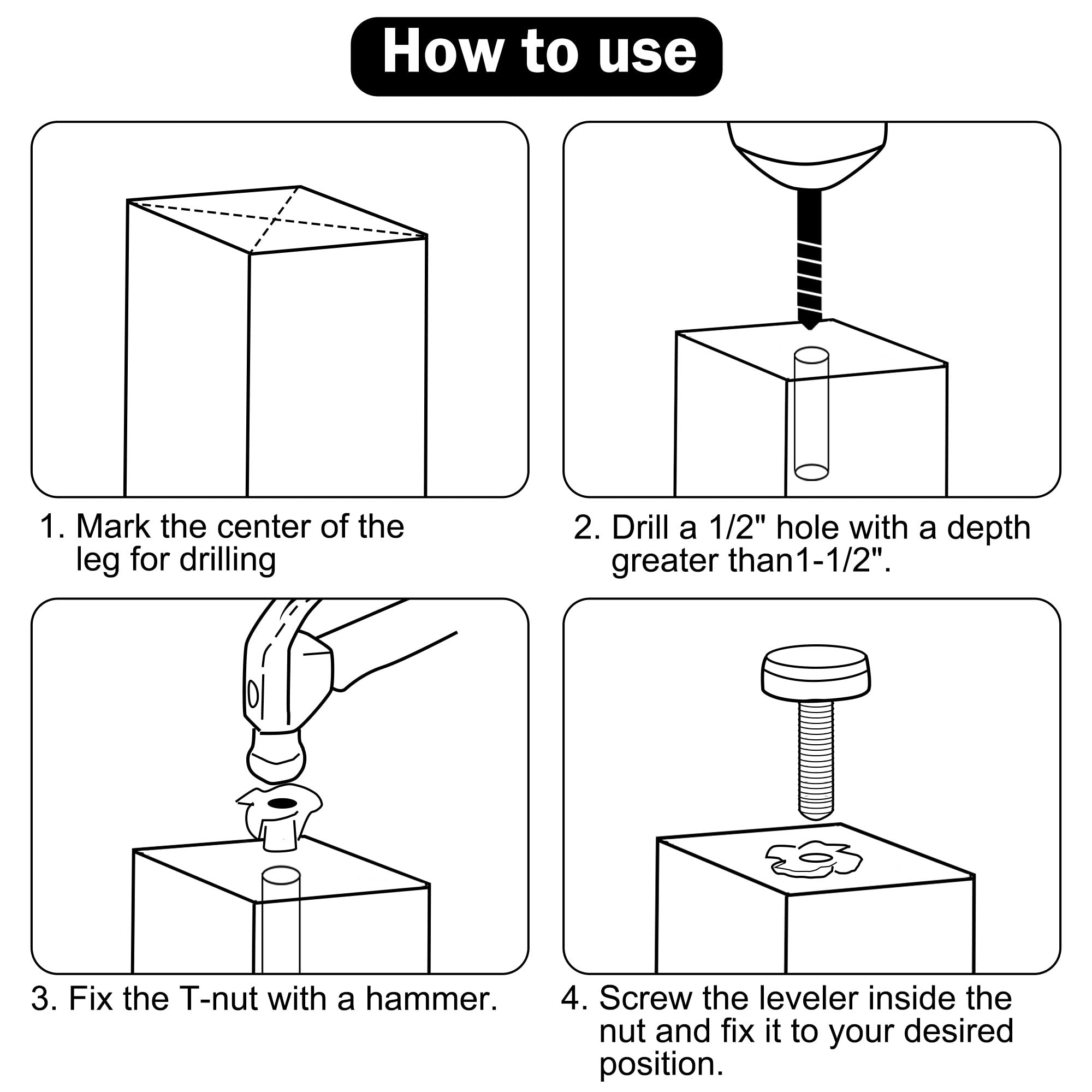 How to use

1. Mark the center of the leg for drilling

2. Drill a 1/2" hole with a depth greater than1-1/2".

3. Fix the T-nut with a hammer.

4. Screw the leveler inside the nut and fix it to your desired position.