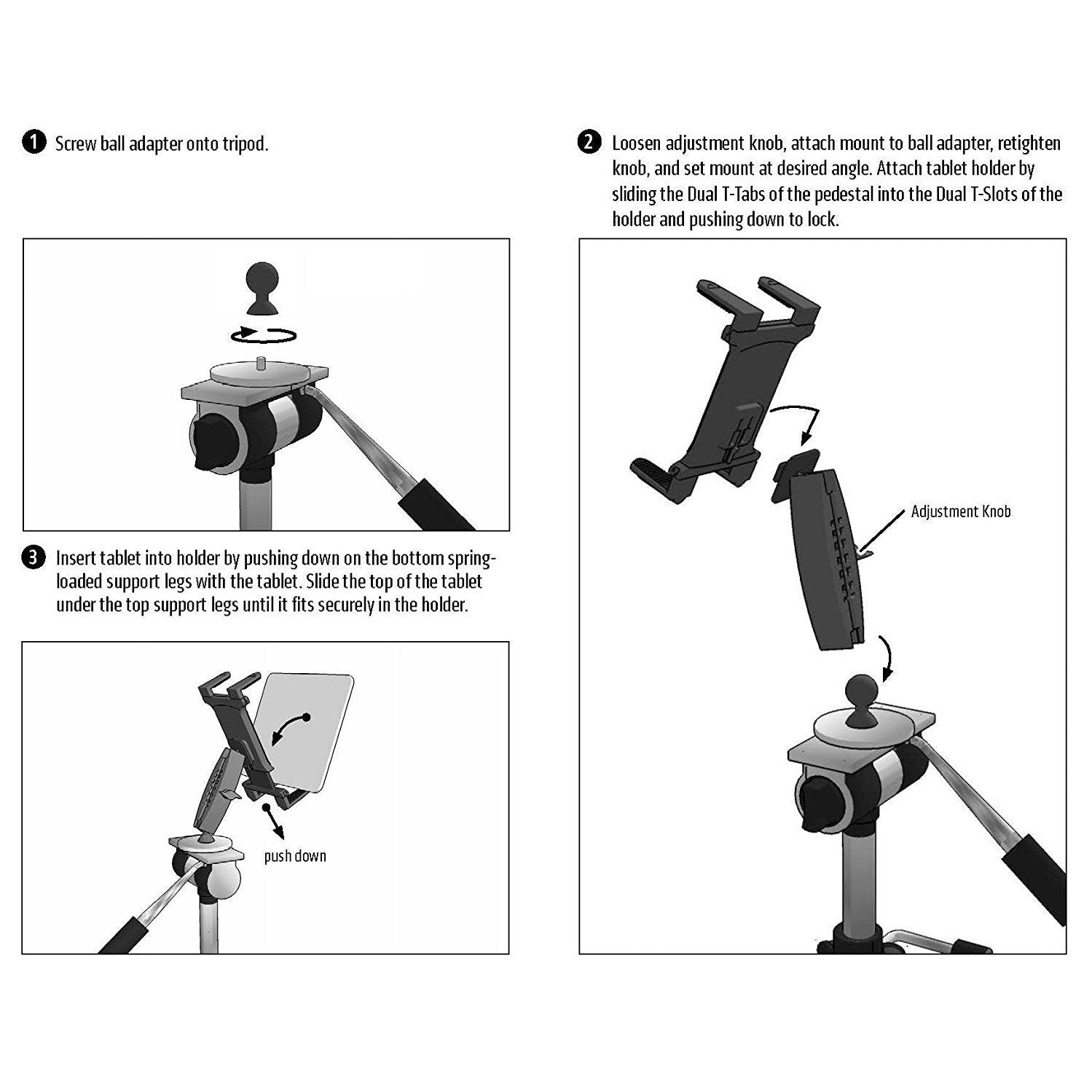 1 Screw ball adapter onto tripod.

3 Insert tablet into holder by pushing down on the bottom spring-loaded support legs with the tablet. Slide the top of the tablet under the top support legs until it fits securely in the holder.

push down

2 Loosen adjustment knob, attach mount to ball adapter, retighten knob, and set mount at desired angle. Attach tablet holder by sliding the Dual T-Tabs of the pedestal into the Dual T-Slots of the holder and pushing down to lock.

Adjustment Knob