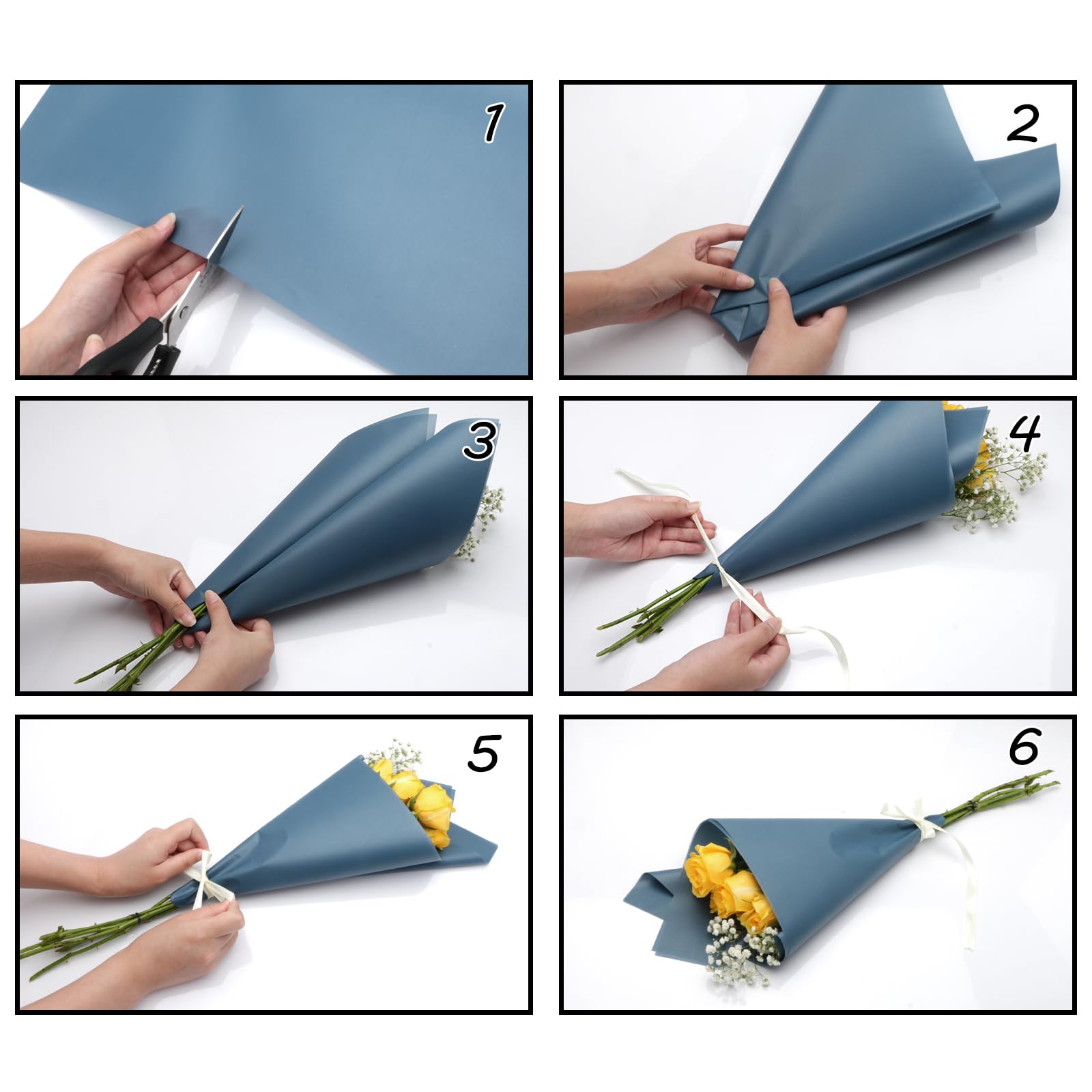 1

2

3

4

5

6