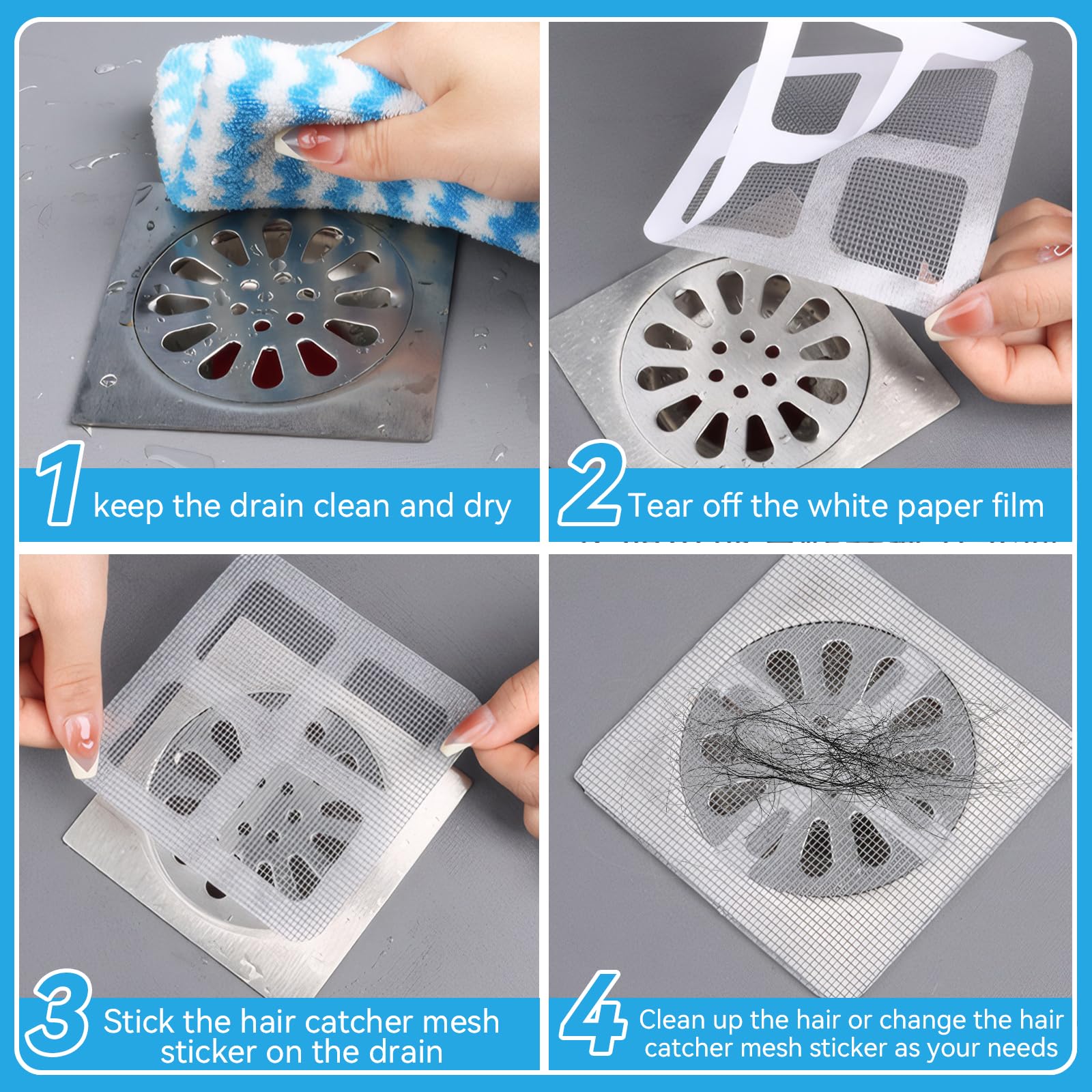 1 keep the drain clean and dry

2 Tear off the white paper film

3 Stick the hair catcher mesh sticker on the drain

4 Clean up the hair or change the hair catcher mesh sticker as your needs