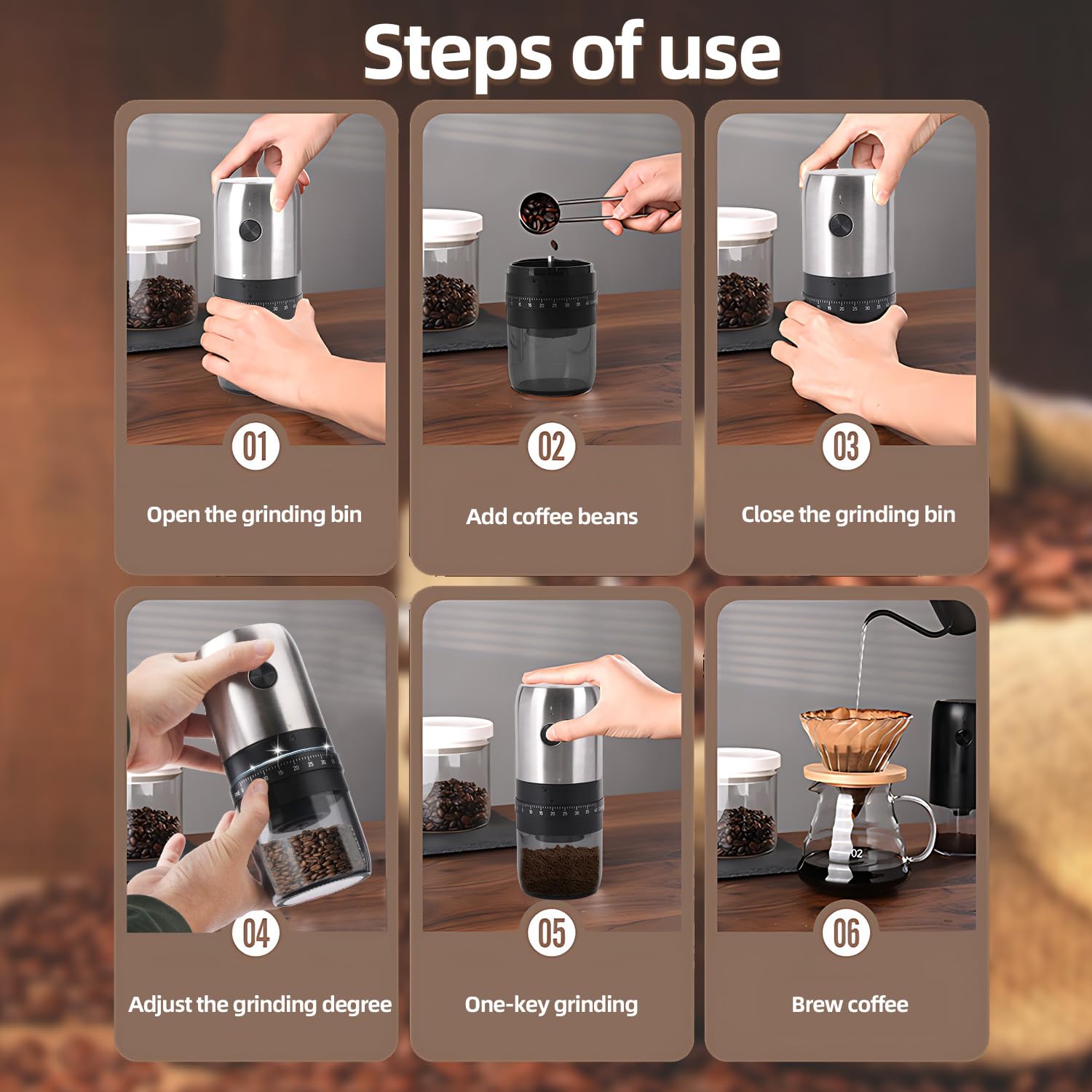 Steps of use

01

Open the grinding bin

02

Add coffee beans

03

Close the grinding bin

04

Adjust the grinding degree

05

One-key grinding

06

Brew coffee