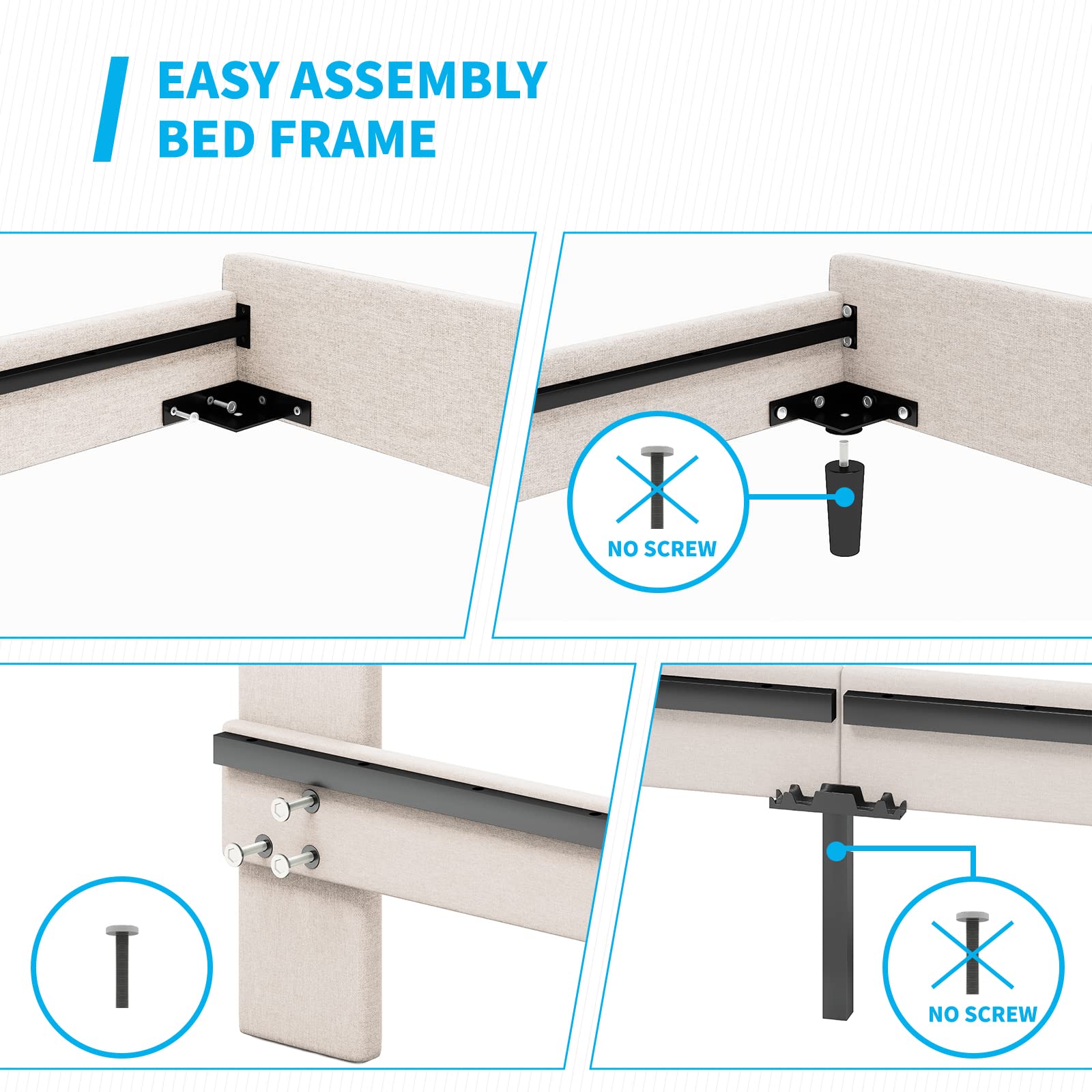 EASY ASSEMBLY
BED FRAME

NO SCREW

NO SCREW