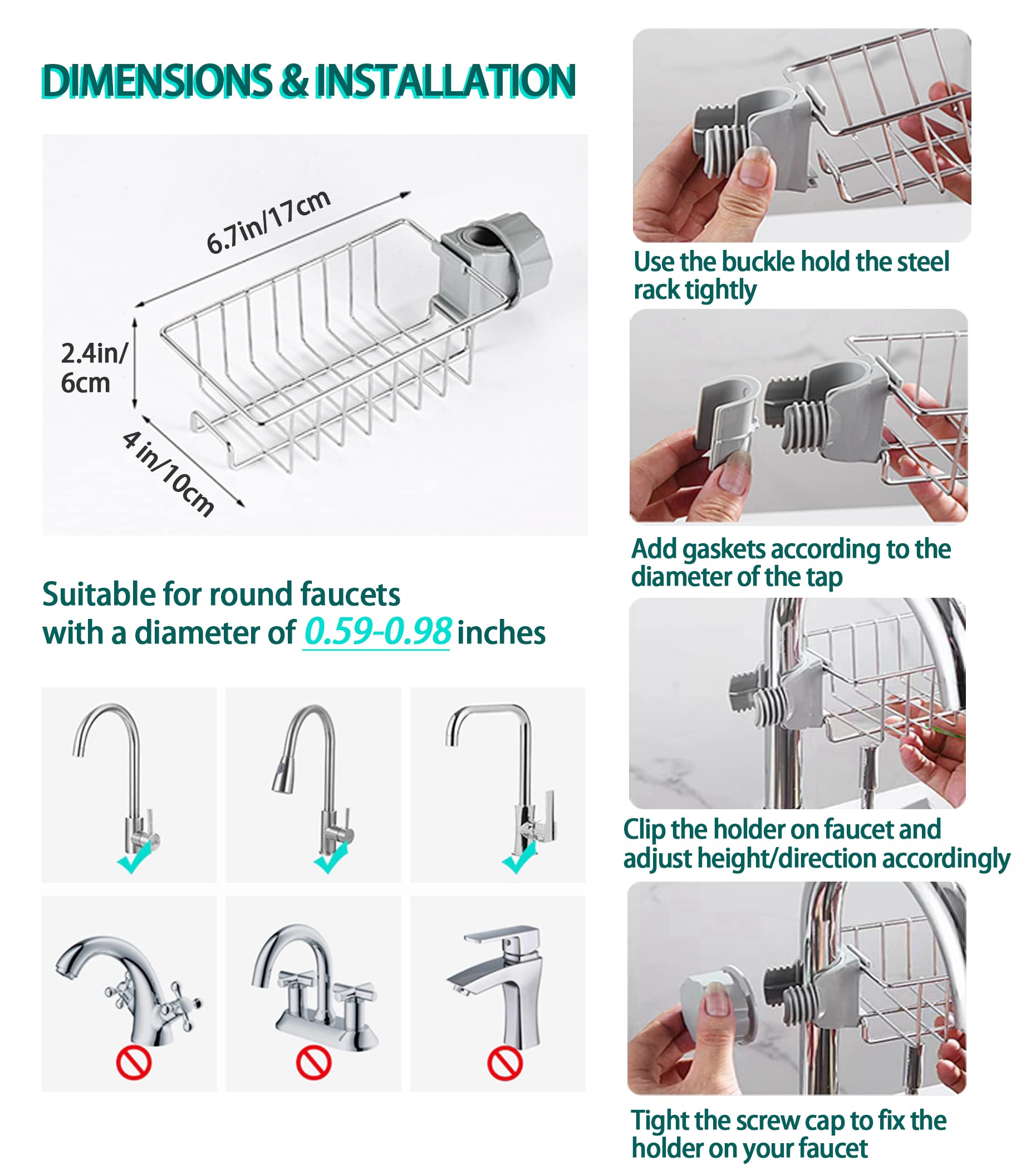 DIMENSIONS & INSTALLATION

6.7in/17cm

2.4in/ 6cm

4 in/10cm

Suitable for round faucets with a diameter of 0.59-0.98 inches

Use the buckle hold the steel rack tightly

Add gaskets according to the diameter of the tap

Clip the holder on faucet and adjust height/direction accordingly

Tight the screw cap to fix the holder on your faucet