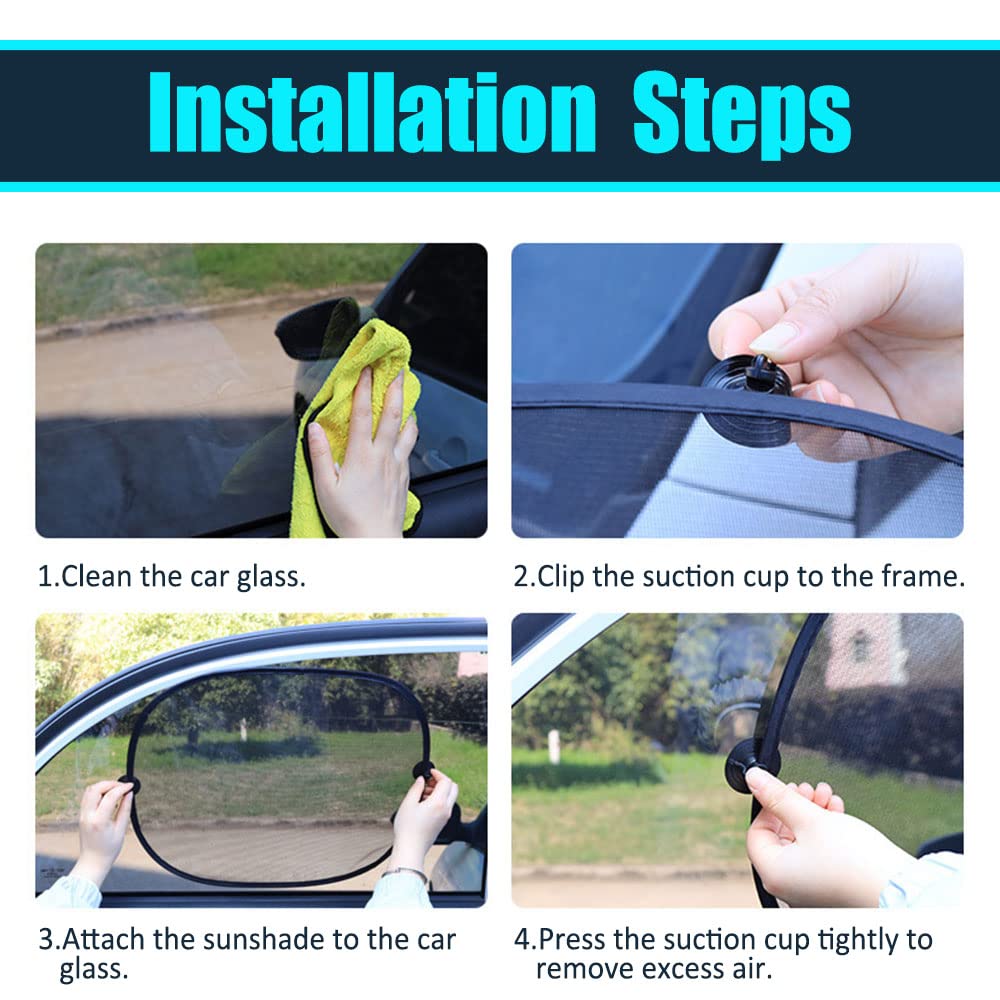 Installation Steps

1.Clean the car glass.

2.Clip the suction cup to the frame.

3.Attach the sunshade to the car glass.

4.Press the suction cup tightly to remove excess air.