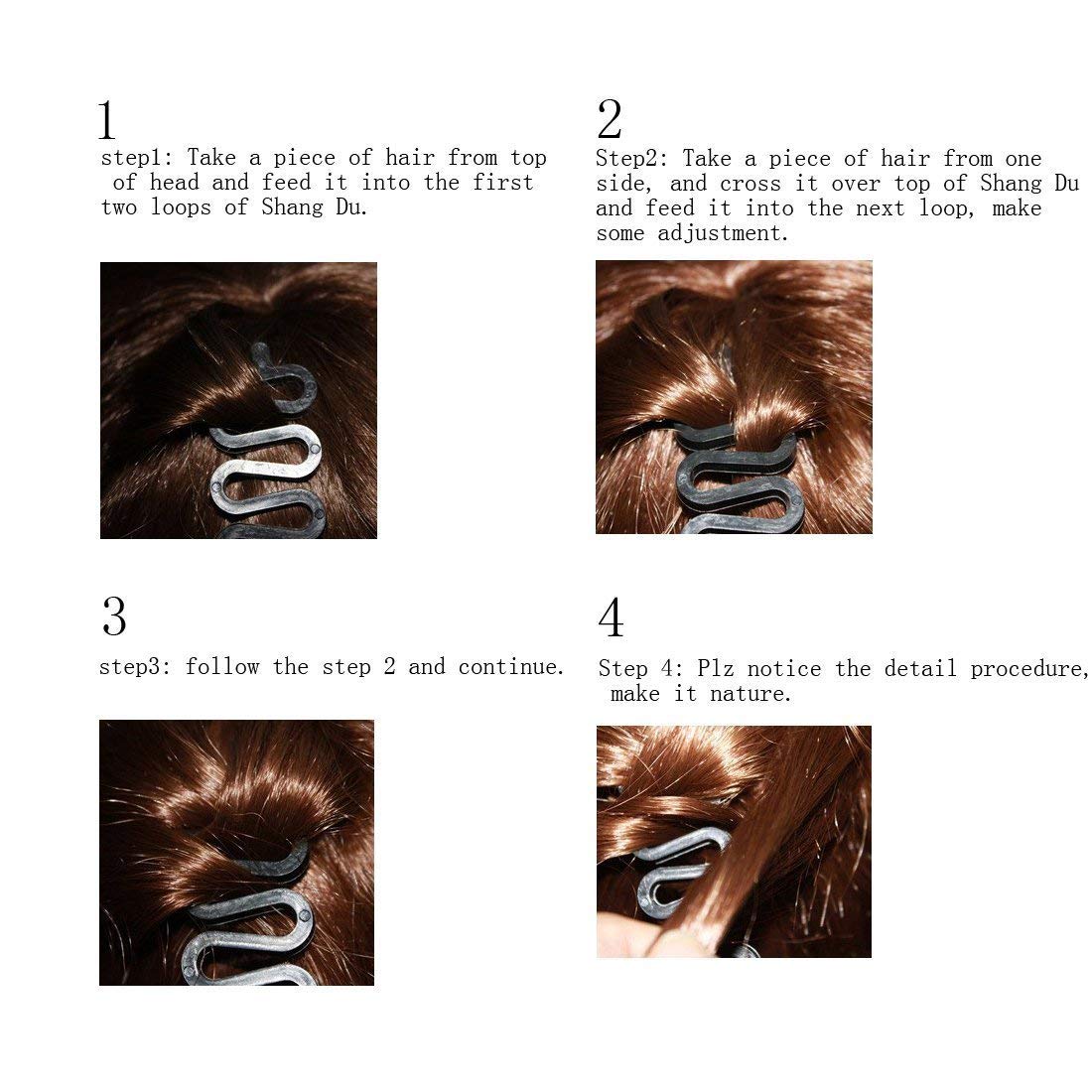 1

step1: Take a piece of hair from top of head and feed it into the first two loops of Shang Du.

2

Step2: Take a piece of hair from one side, and cross it over top of Shang Du and feed it into the next loop, make some adjustment.

3

step3: follow the step 2 and continue.

4

Step 4: Plz notice the detail procedure, make it nature.