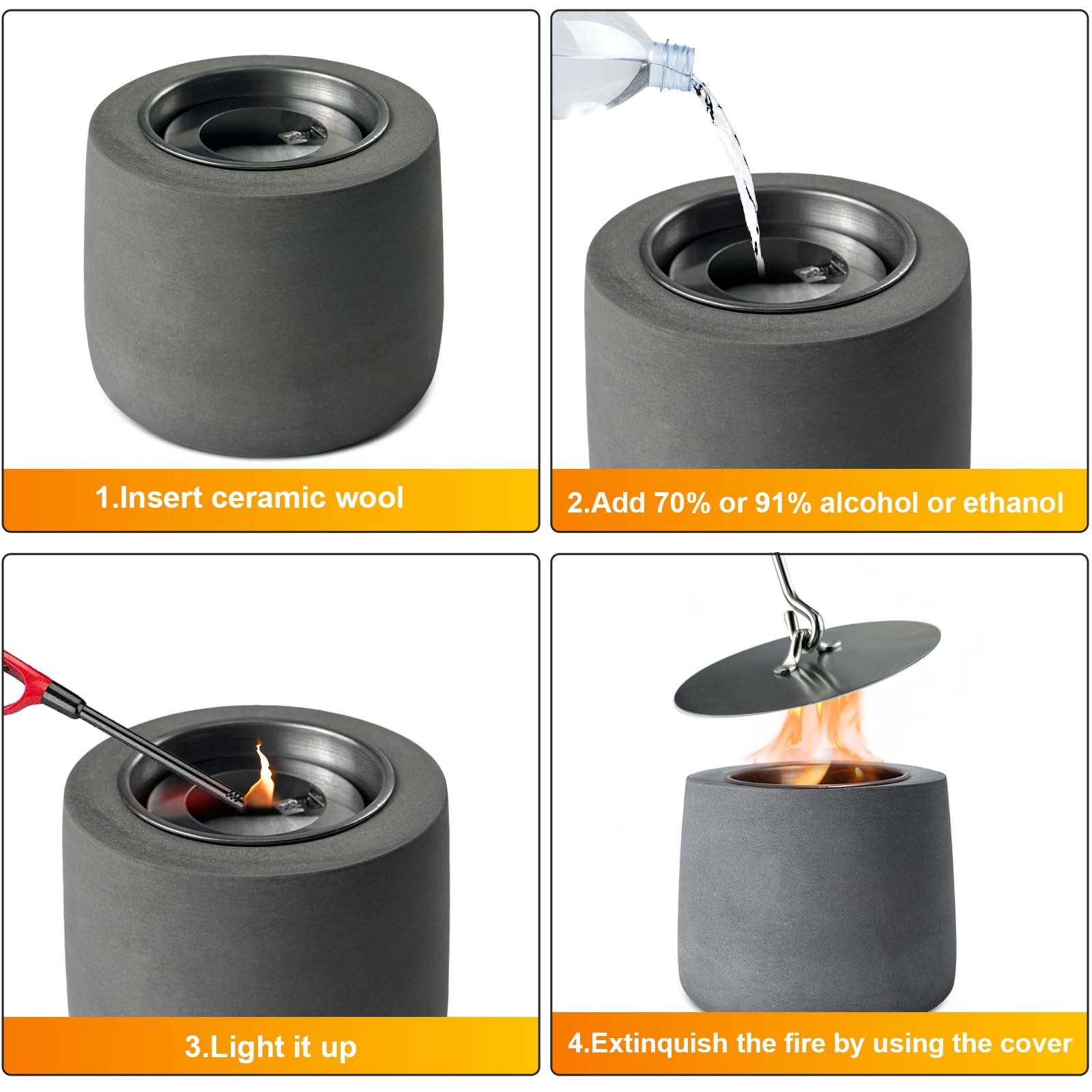 1.Insert ceramic wool

2.Add 70% or 91% alcohol or ethanol

3.Light it up

4.Extinquish the fire by using the cover