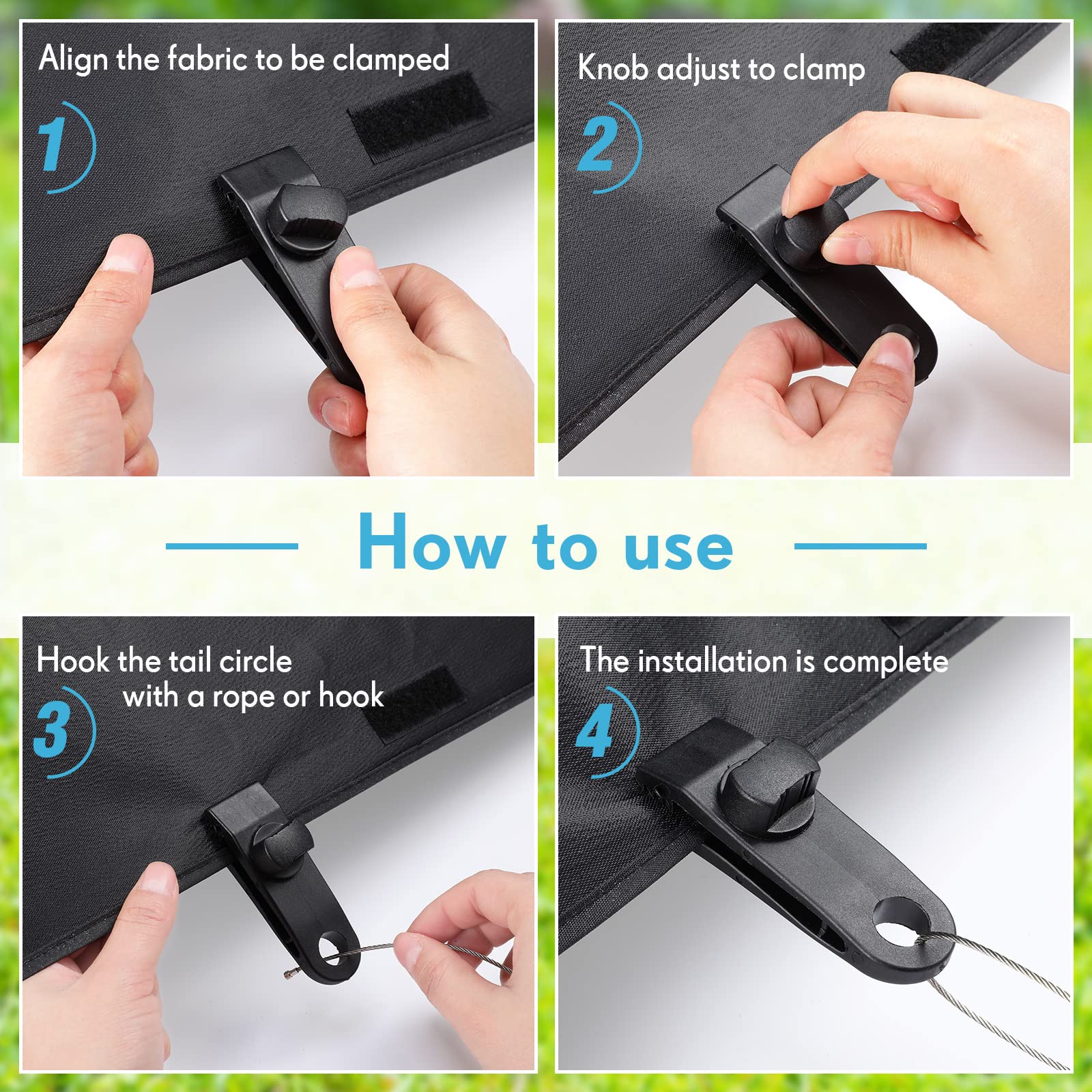 Align the fabric to be clamped

1

Knob adjust to clamp

2

How to use

Hook the tail circle with a rope or hook

3

The installation is complete

4