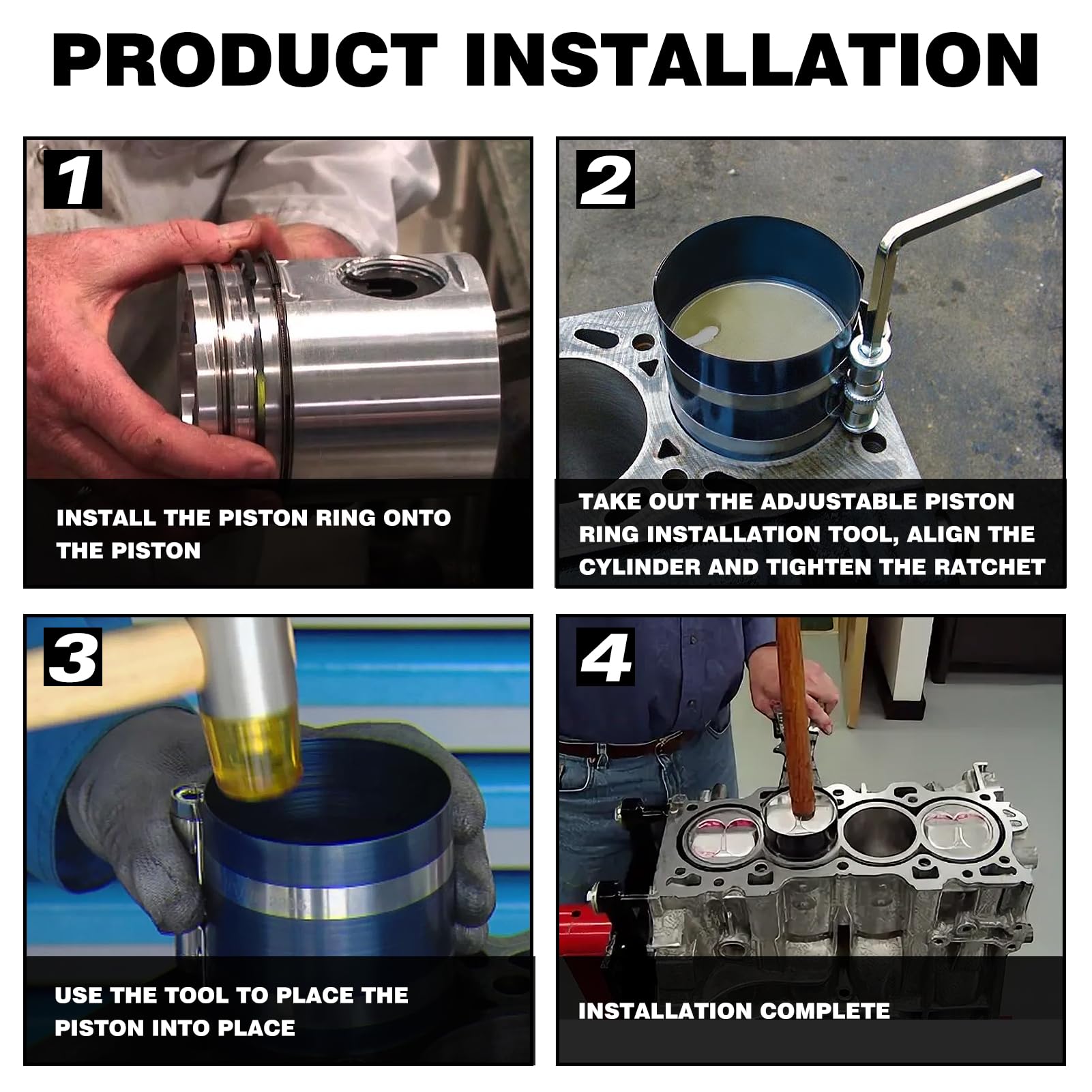 PRODUCT INSTALLATION

1

INSTALL THE PISTON RING ONTO THE PISTON

2

TAKE OUT THE ADJUSTABLE PISTON RING INSTALLATION TOOL, ALIGN THE CYLINDER AND TIGHTEN THE RATCHET

3

USE THE TOOL TO PLACE THE PISTON INTO PLACE

4

INSTALLATION COMPLETE