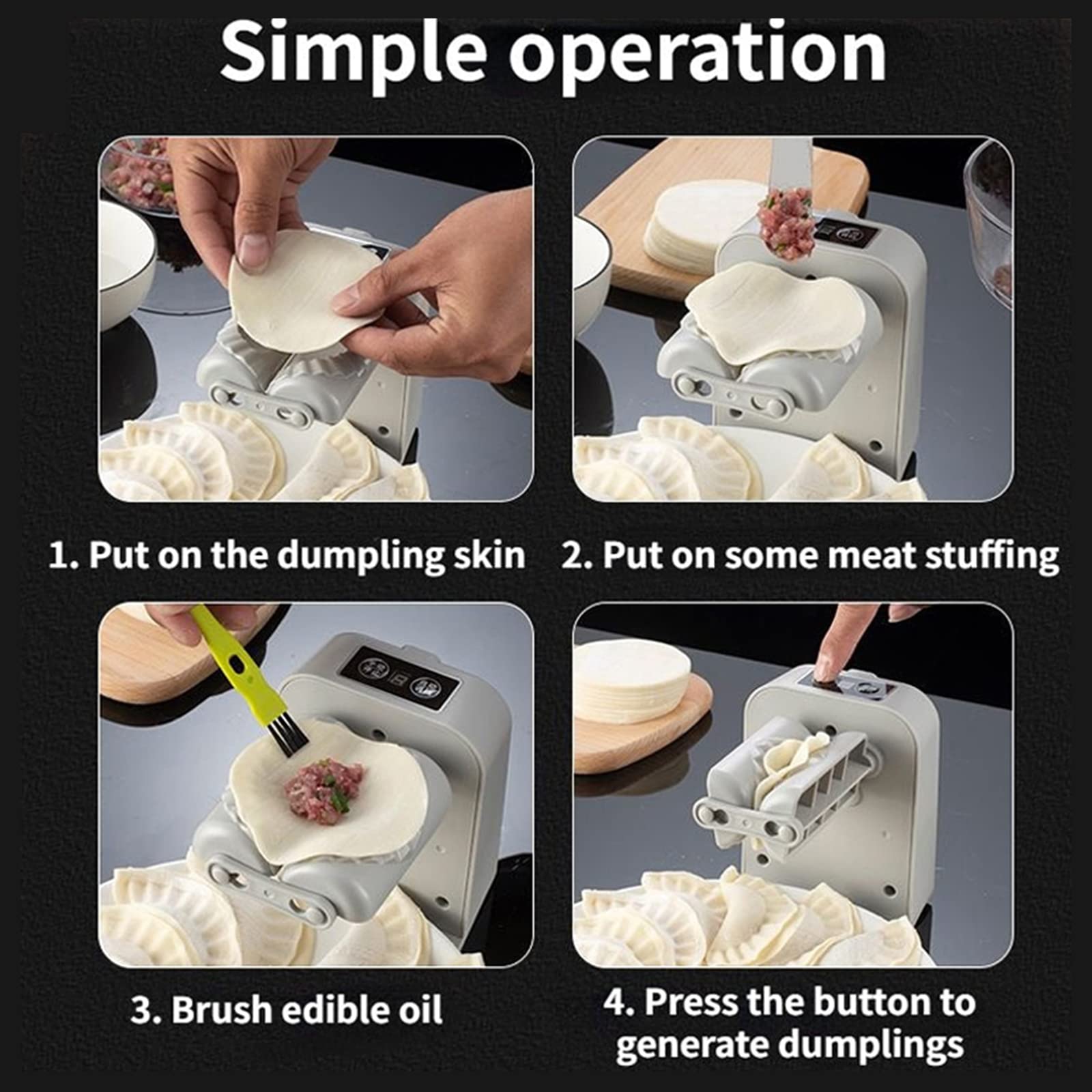 Simple operation

1. Put on the dumpling skin

2. Put on some meat stuffing

3. Brush edible oil

4. Press the button to generate dumplings