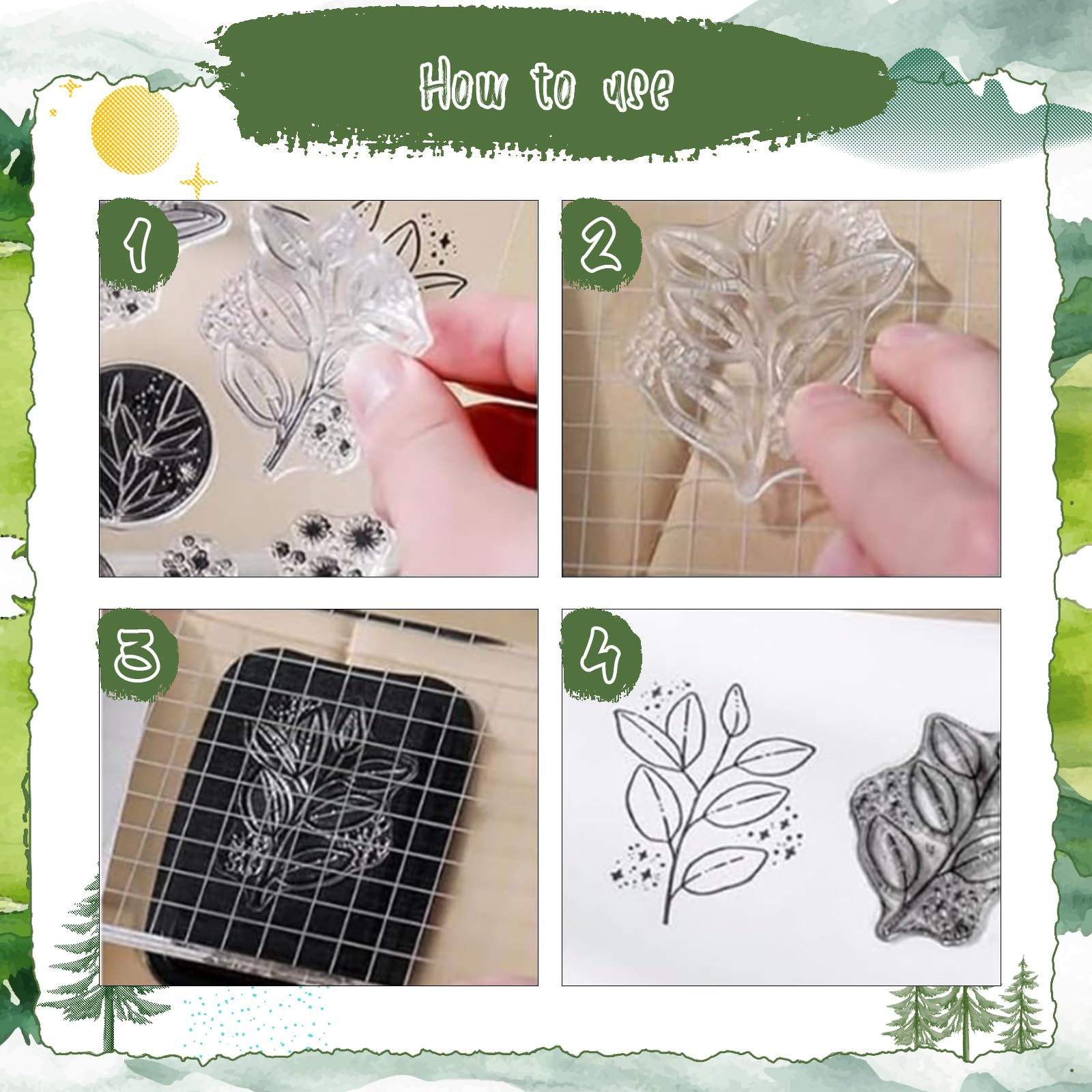 How to use

1

2

3

4