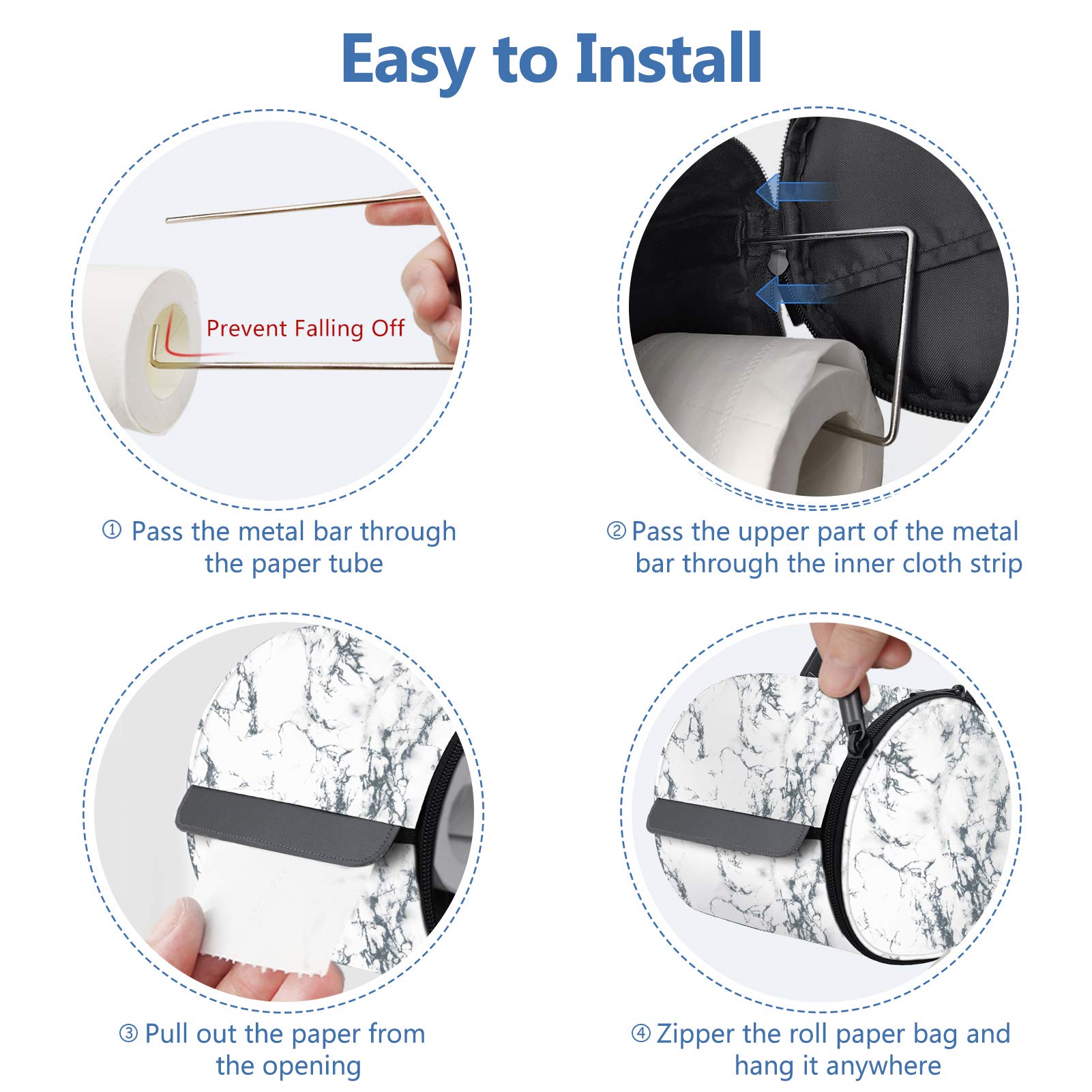 Easy to Install

Prevent Falling Off

① Pass the metal bar through the paper tube

② Pass the upper part of the metal bar through the inner cloth strip

③ Pull out the paper from the opening

④ Zipper the roll paper bag and hang it anywhere