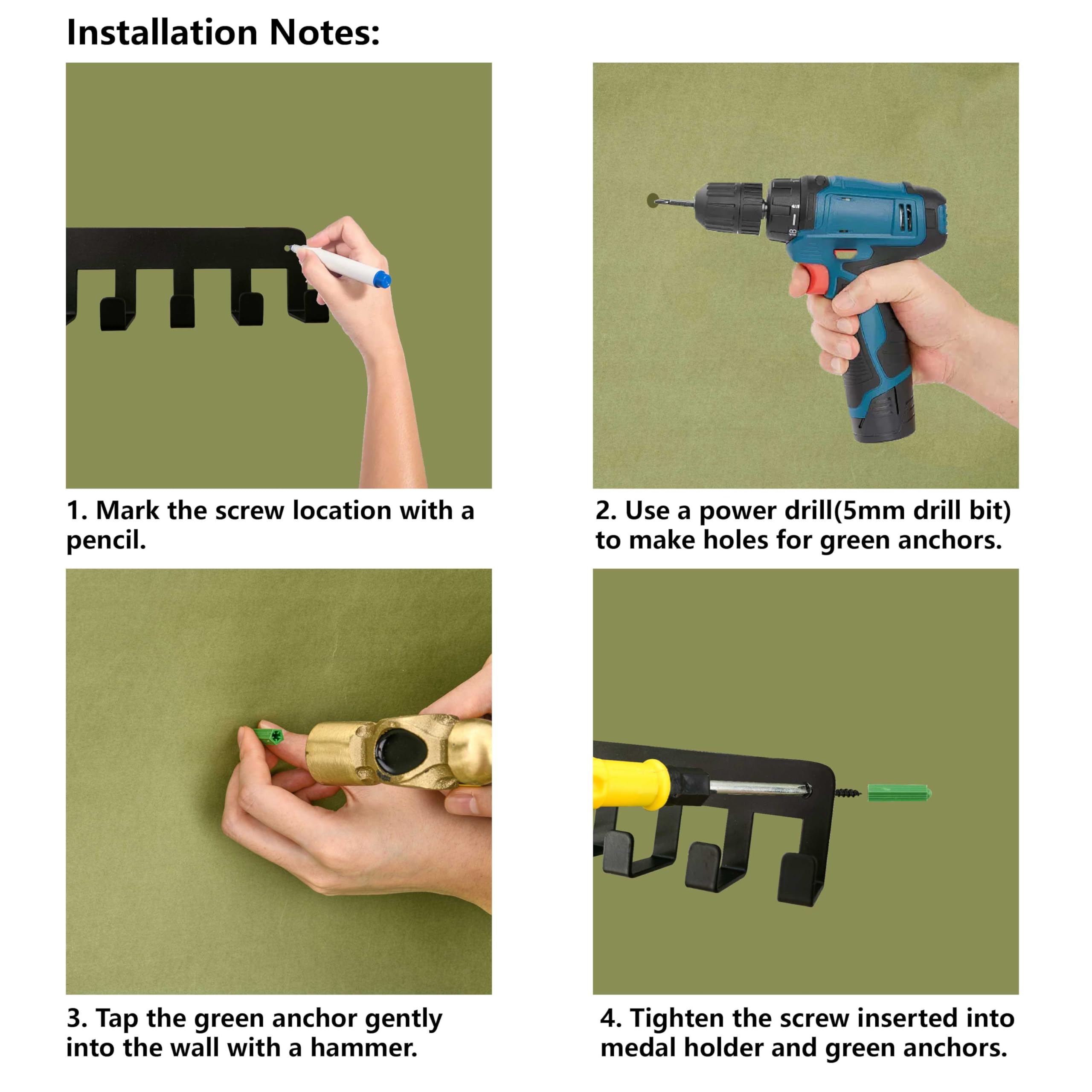 Installation Notes:

1. Mark the screw location with a pencil.

2. Use a power drill(5mm drill bit) to make holes for green anchors.

3. Tap the green anchor gently into the wall with a hammer.

4. Tighten the screw inserted into medal holder and green anchors.