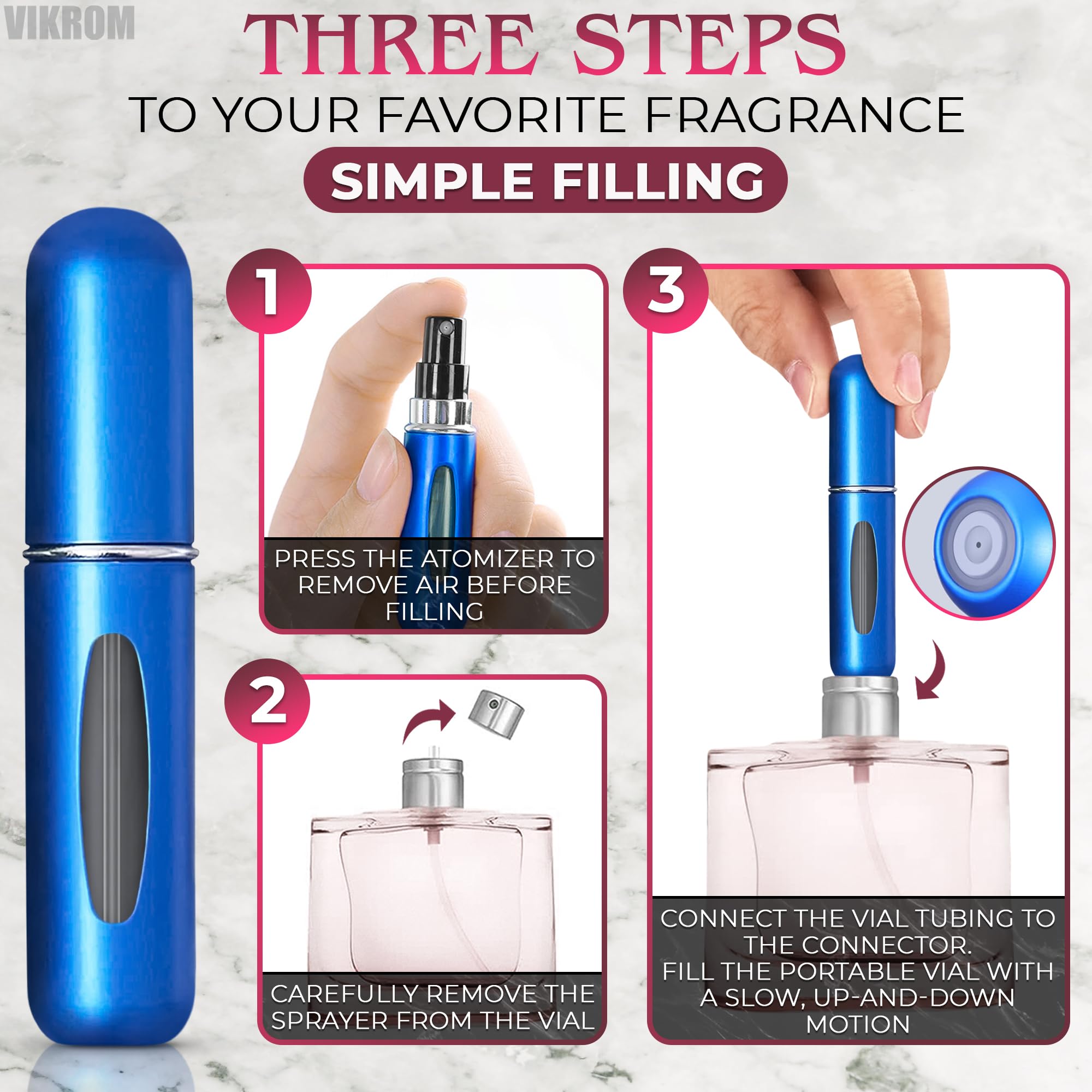 VIKROM

THREE STEPS
TO YOUR FAVORITE FRAGRANCE
SIMPLE FILLING

1
PRESS THE ATOMIZER TO REMOVE AIR BEFORE FILLING

2
CAREFULLY REMOVE THE SPRAYER FROM THE VIAL

3
CONNECT THE VIAL TUBING TO THE CONNECTOR.
FILL THE PORTABLE VIAL WITH A SLOW, UP-AND-DOWN MOTION