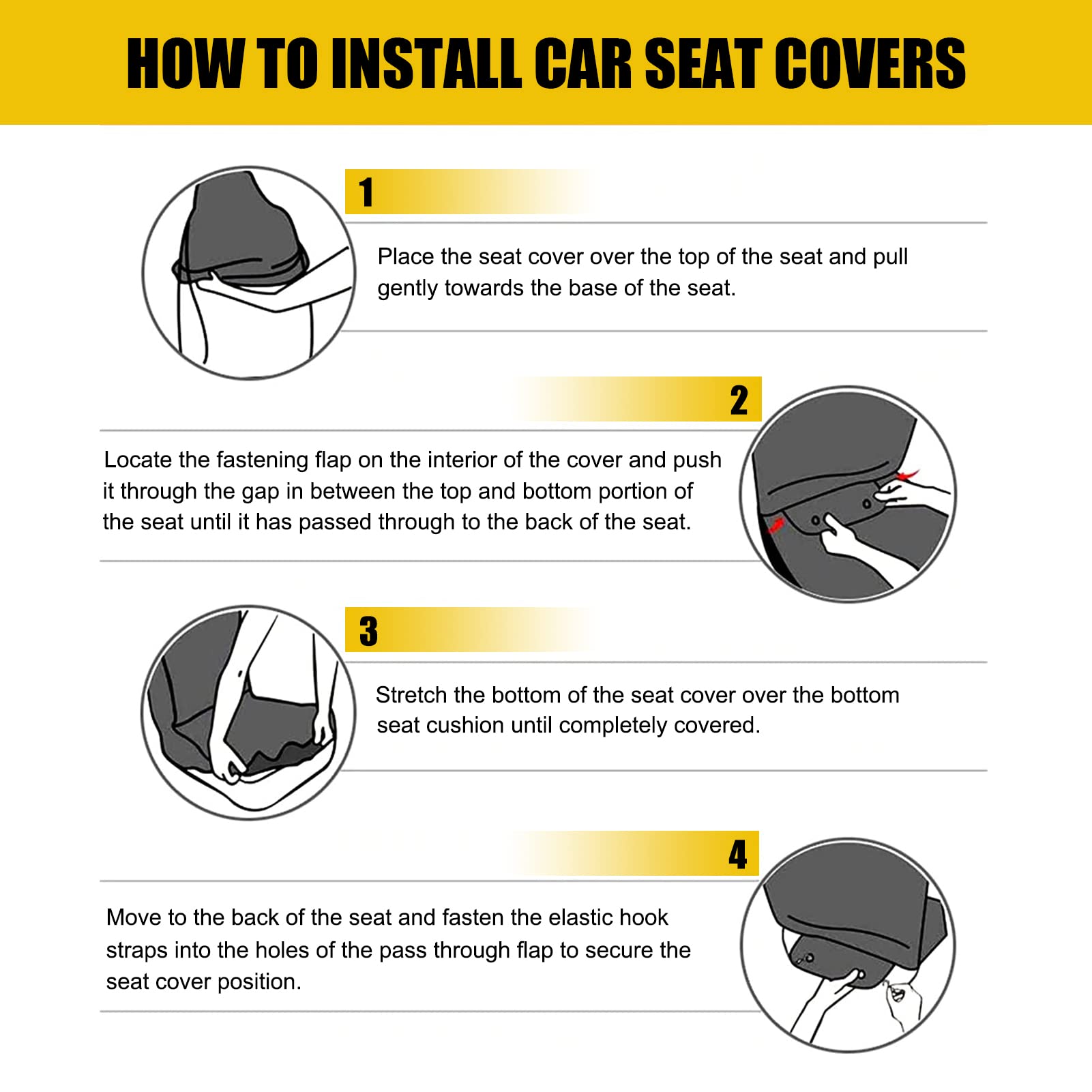 HOW TO INSTALL CAR SEAT COVERS

1

Place the seat cover over the top of the seat and pull gently towards the base of the seat.

2

Locate the fastening flap on the interior of the cover and push it through the gap in between the top and bottom portion of the seat until it has passed through to the back of the seat.

3

Stretch the bottom of the seat cover over the bottom seat cushion until completely covered.

4

Move to the back of the seat and fasten the elastic hook straps into the holes of the pass through flap to secure the seat cover position.