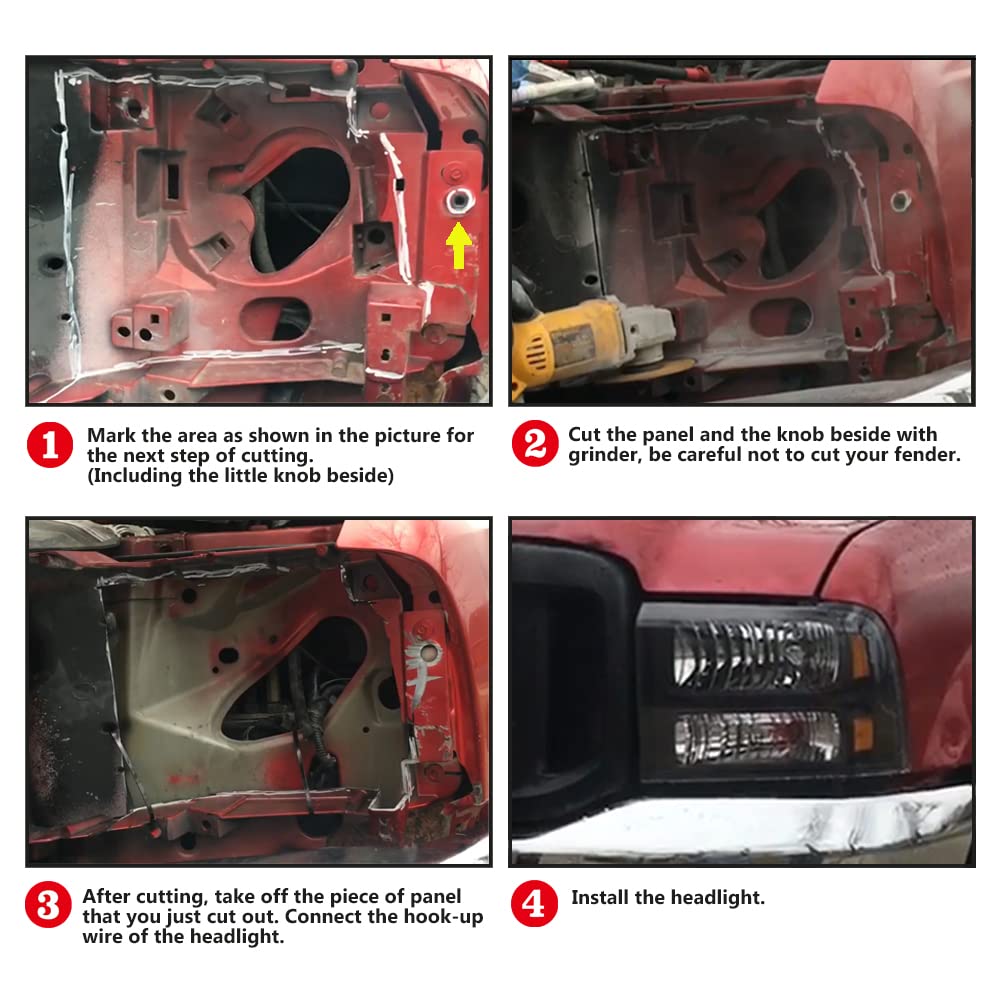 1 Mark the area as shown in the picture for the next step of cutting. (Including the little knob beside)

2 Cut the panel and the knob beside with grinder, be careful not to cut your fender.

3 After cutting, take off the piece of panel that you just cut out. Connect the hook-up wire of the headlight.

4 Install the headlight.