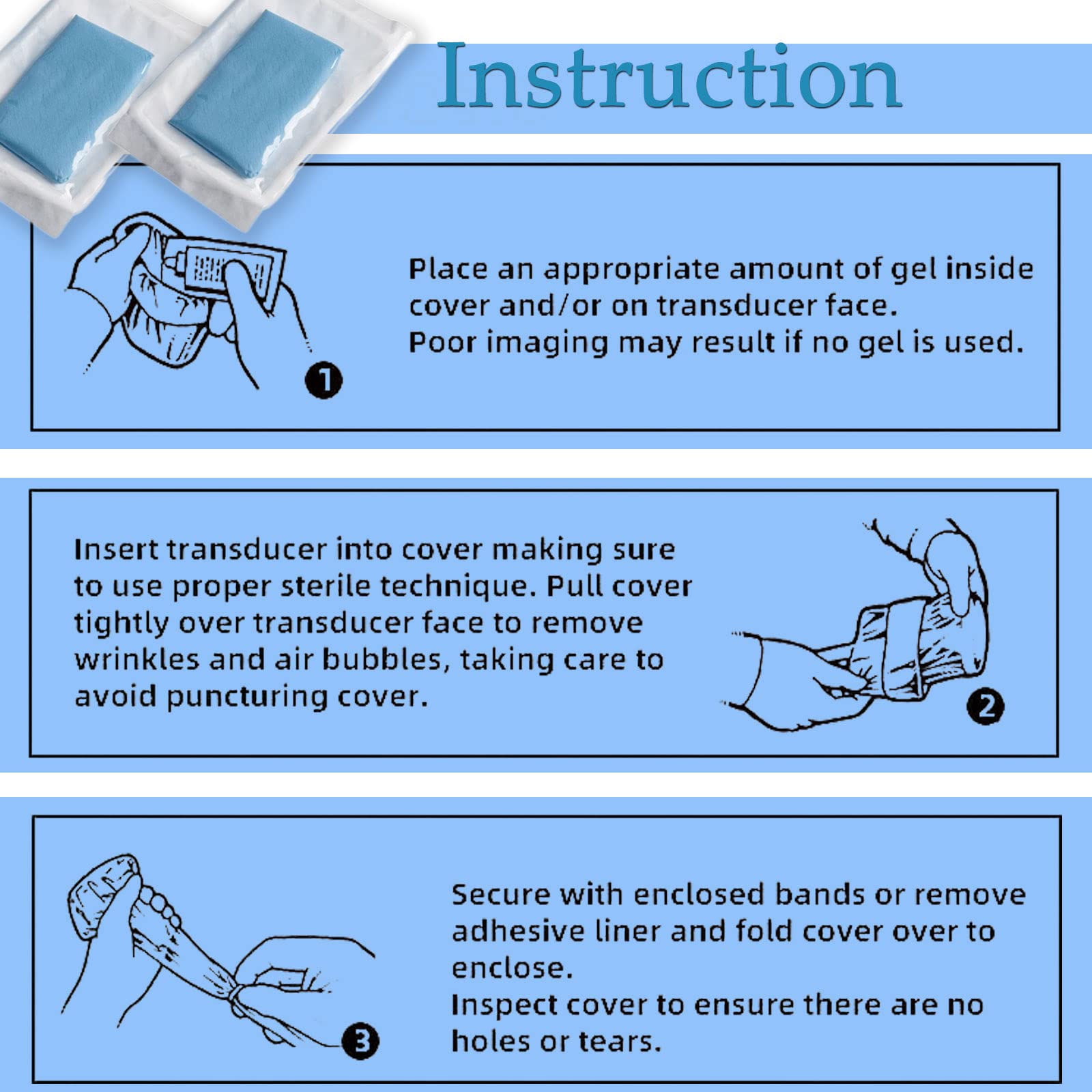 Instruction

1

Place an appropriate amount of gel inside cover and/or on transducer face.
Poor imaging may result if no gel is used.

Insert transducer into cover making sure to use proper sterile technique. Pull cover tightly over transducer face to remove wrinkles and air bubbles, taking care to avoid puncturing cover.

2

3

Secure with enclosed bands or remove adhesive liner and fold cover over to enclose.
Inspect cover to ensure there are no holes or tears.