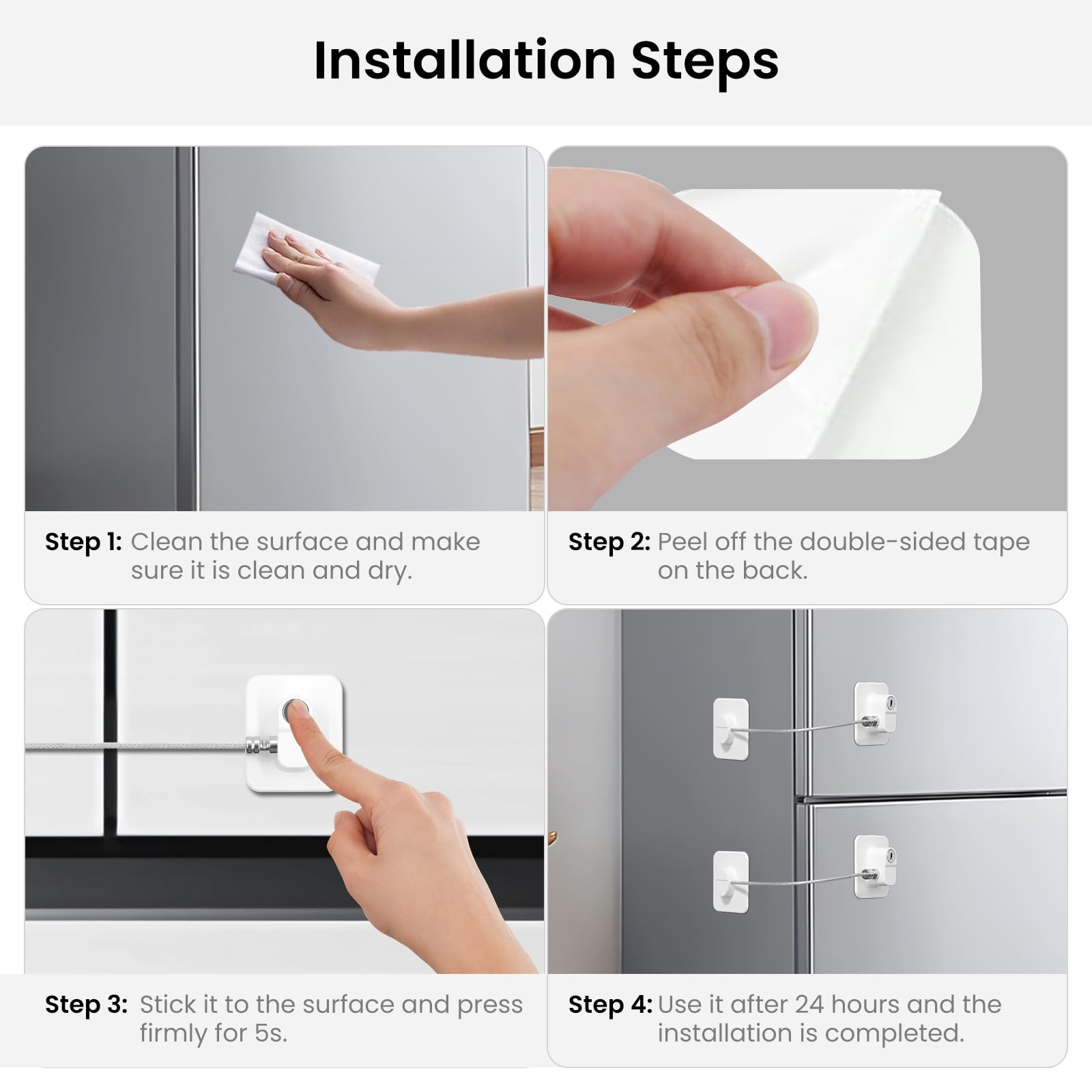 Installation Steps

Step 1: Clean the surface and make sure it is clean and dry.

Step 2: Peel off the double-sided tape on the back.

Step 3: Stick it to the surface and press firmly for 5s.

Step 4: Use it after 24 hours and the installation is completed.