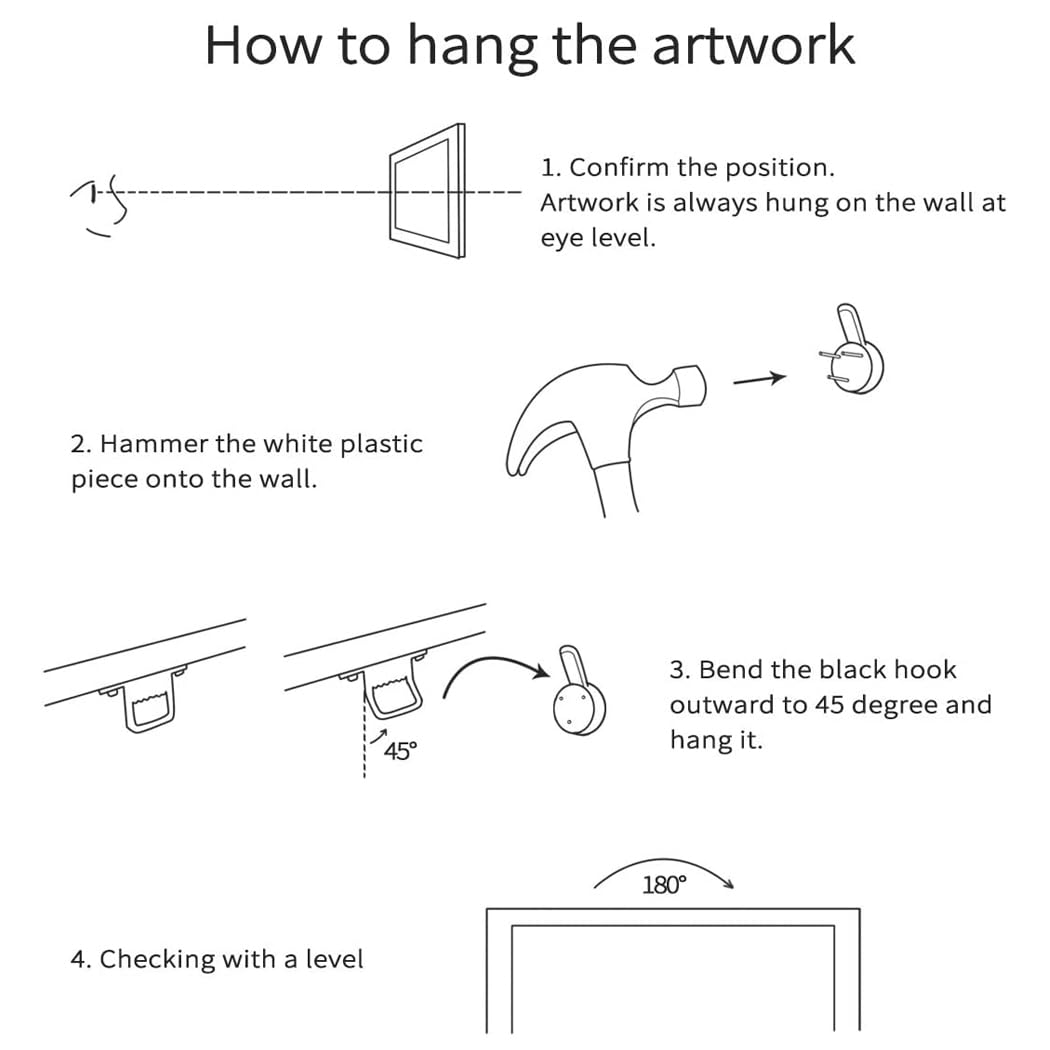 How to hang the artwork

1. Confirm the position.
Artwork is always hung on the wall at eye level.

2. Hammer the white plastic piece onto the wall.

45°

3. Bend the black hook outward to 45 degree and hang it.

180°

4. Checking with a level