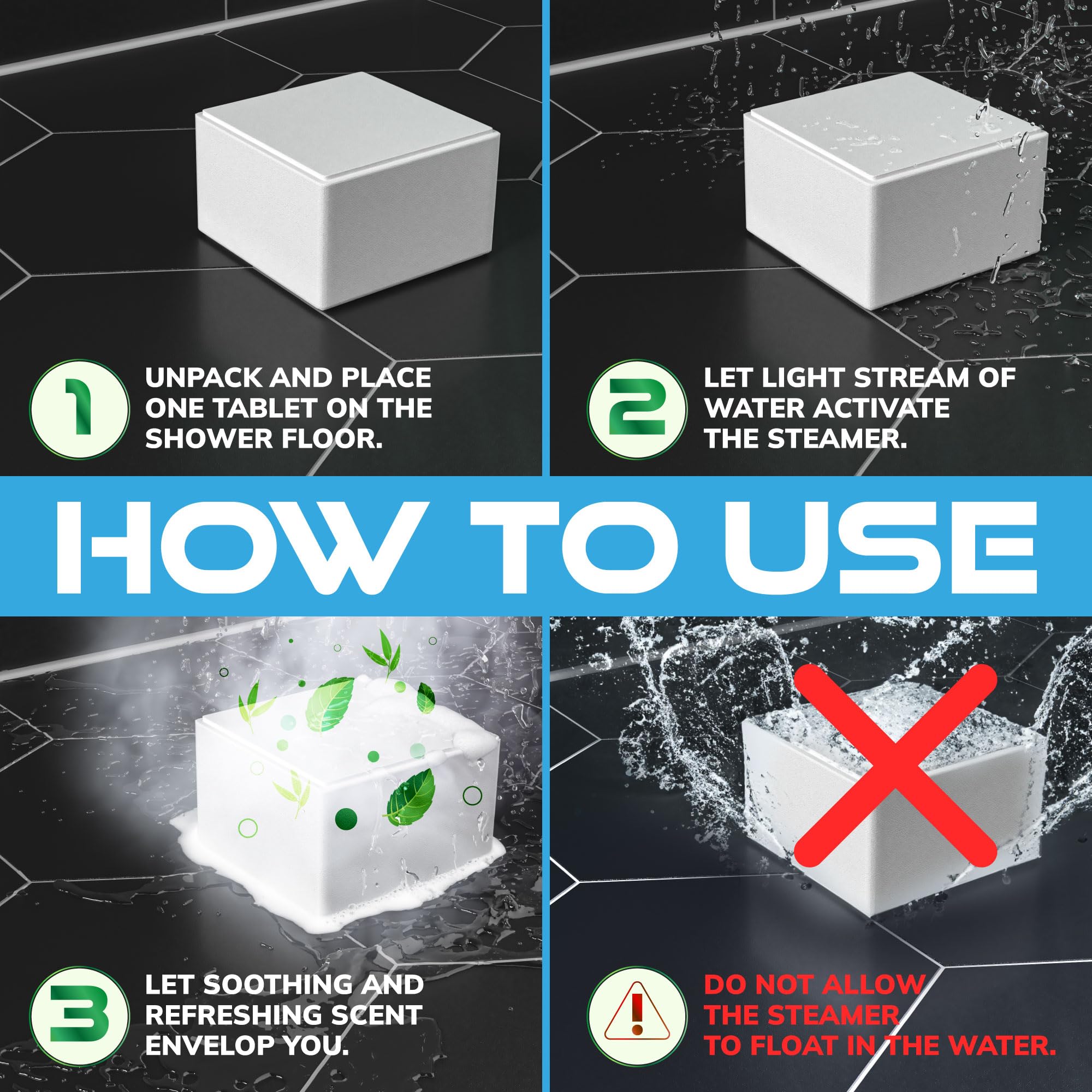 1 UNPACK AND PLACE ONE TABLET ON THE SHOWER FLOOR.

2 LET LIGHT STREAM OF WATER ACTIVATE THE STEAMER.

HOW TO USE

3 LET SOOTHING AND REFRESHING SCENT ENVELOP YOU.

! DO NOT ALLOW THE STEAMER TO FLOAT IN THE WATER.