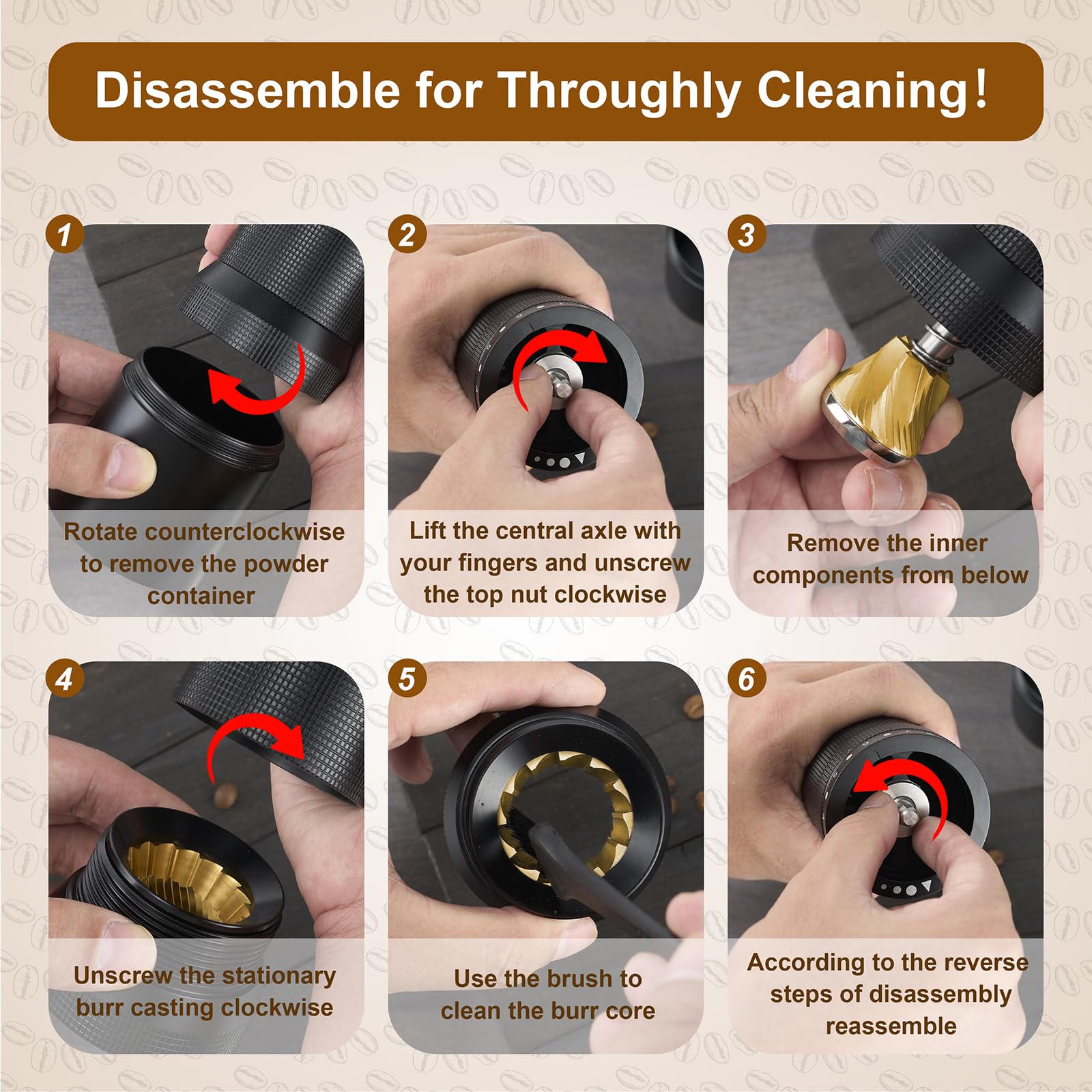 Disassemble for Throughly Cleaning!

1
Rotate counterclockwise to remove the powder container

2
Lift the central axle with your fingers and unscrew the top nut clockwise

3
Remove the inner components from below

4
Unscrew the stationary burr casting clockwise

5
Use the brush to clean the burr core

6
According to the reverse steps of disassembly reassemble