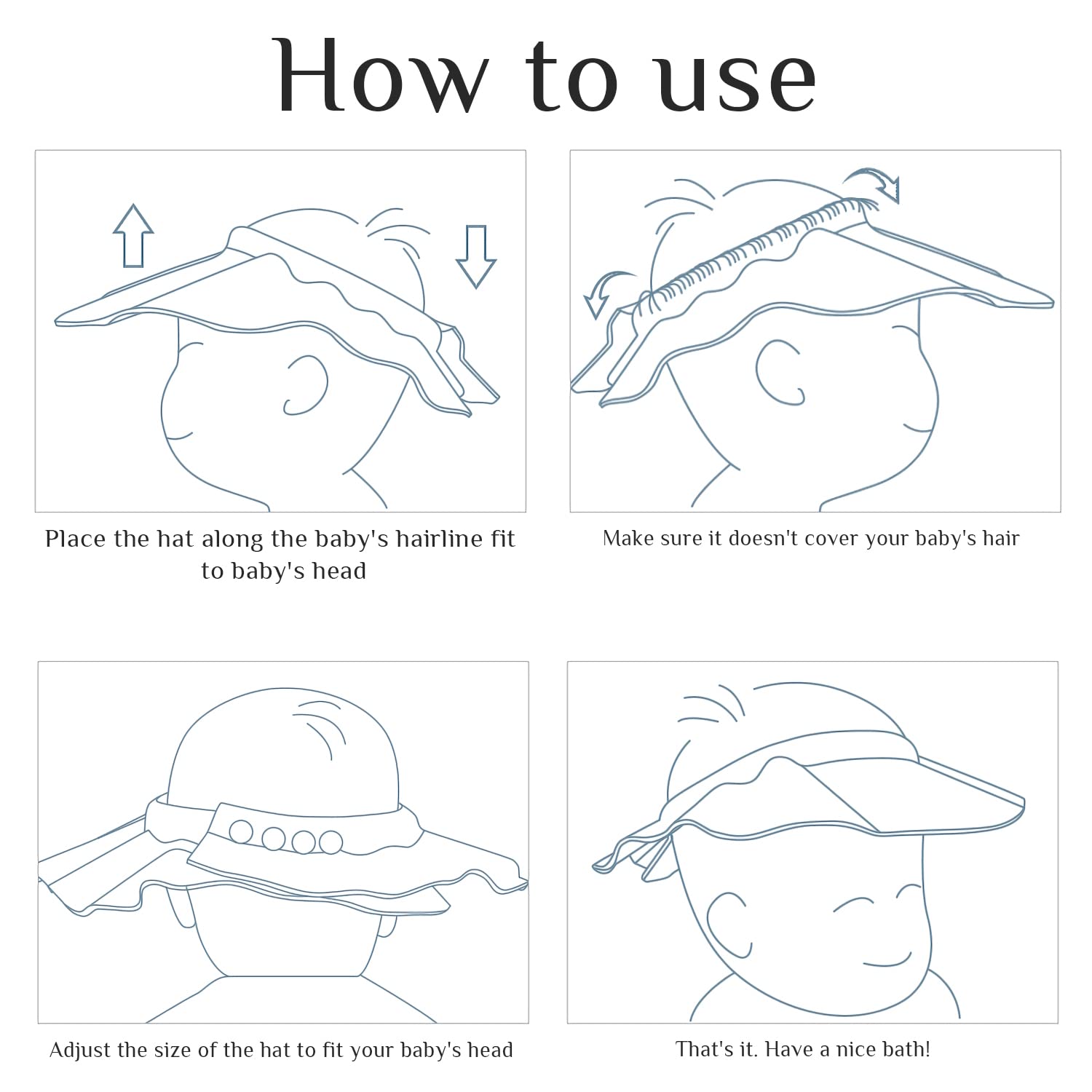 How to use

Place the hat along the baby's hairline fit to baby's head

Make sure it doesn't cover your baby's hair

Adjust the size of the hat to fit your baby's head

That's it. Have a nice bath!