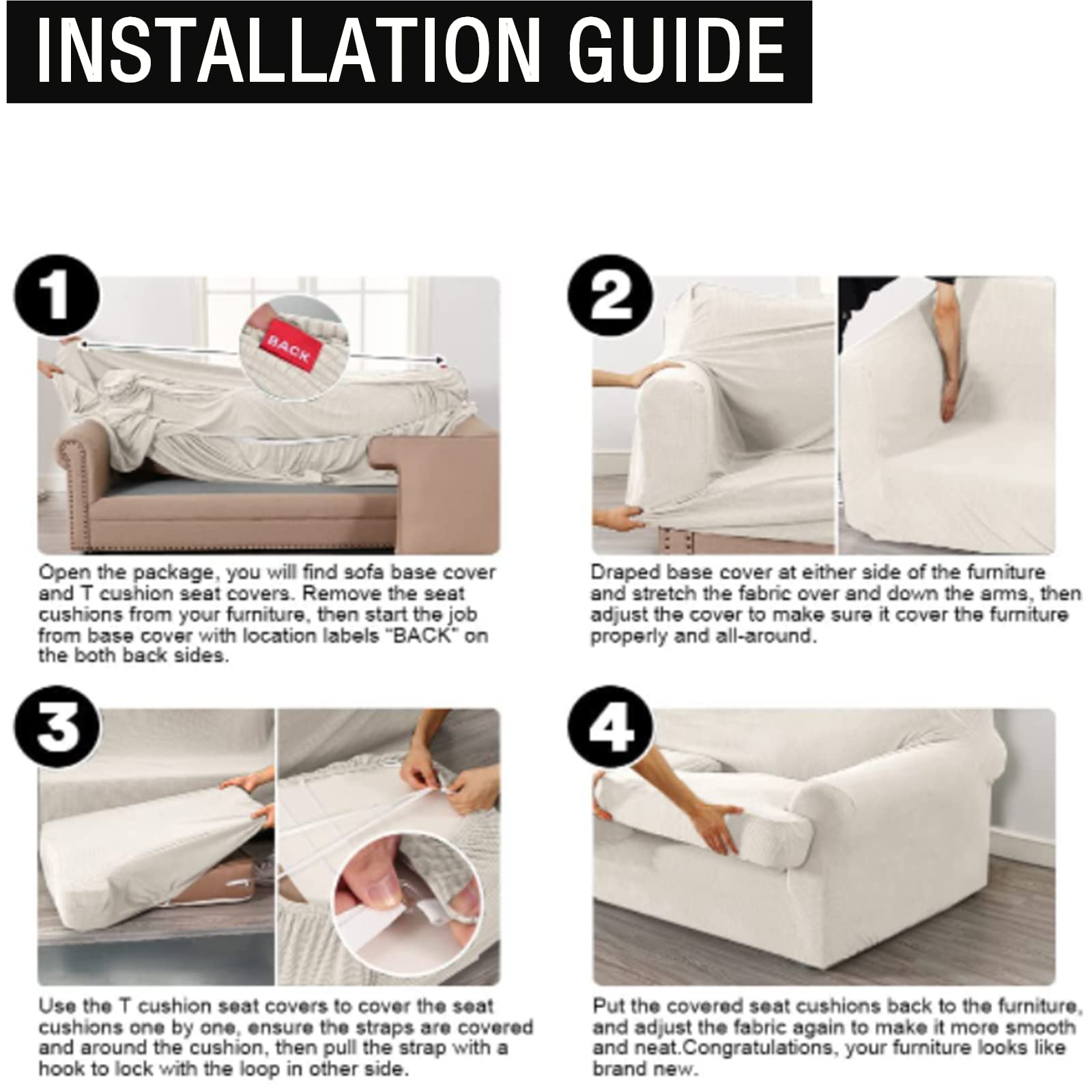 INSTALLATION GUIDE

1

BACK

Open the package, you will find sofa base cover and T cushion seat covers. Remove the seat cushions from your furniture, then start the job from base cover with location labels "BACK" on the both back sides.

2

Draped base cover at either side of the furniture and stretch the fabric over and down the arms, then adjust the cover to make sure it cover the furniture properly and all-around.

3

Use the T cushion seat covers to cover the seat cushions one by one, ensure the straps are covered and around the cushion, then pull the strap with a hook to lock with the loop in other side.

4

Put the covered seat cushions back to the furniture, and adjust the fabric again to make it more smooth and neat.Congratulations, your furniture looks like brand new.