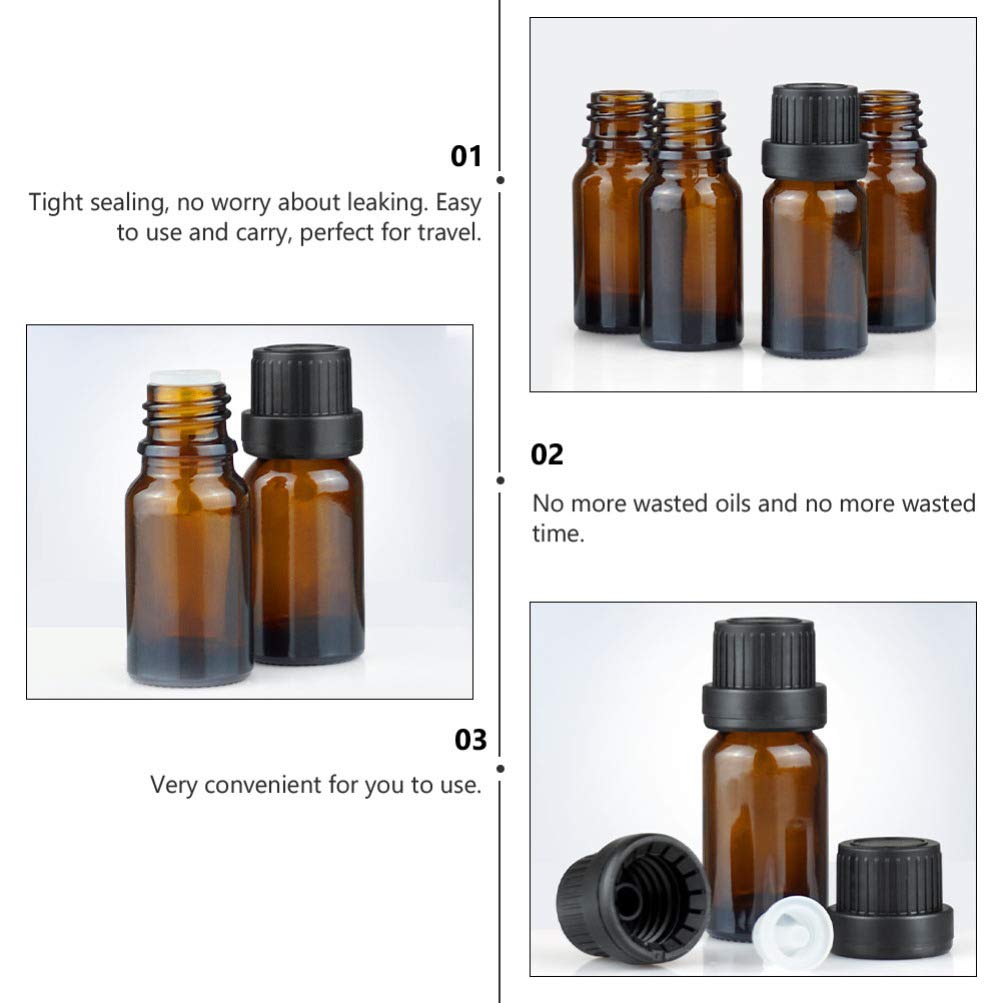 01

Tight sealing, no worry about leaking. Easy to use and carry, perfect for travel.

02

No more wasted oils and no more wasted time.

03

Very convenient for you to use.