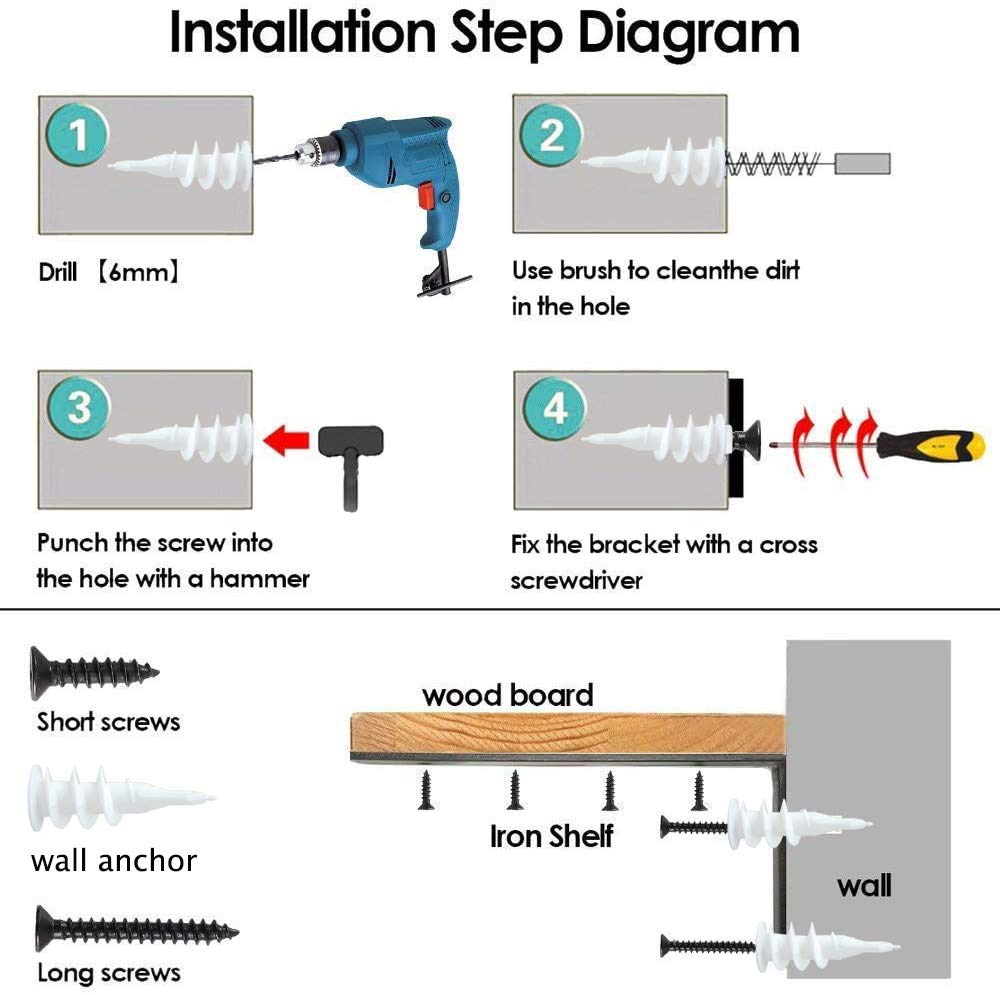 Installation Step Diagram

1

Drill 【6mm】

2

Use brush to cleanthe dirt in the hole

3

Punch the screw into the hole with a hammer

4

Fix the bracket with a cross screwdriver

Short screws

wall anchor

Long screws

wood board

Iron Shelf

wall