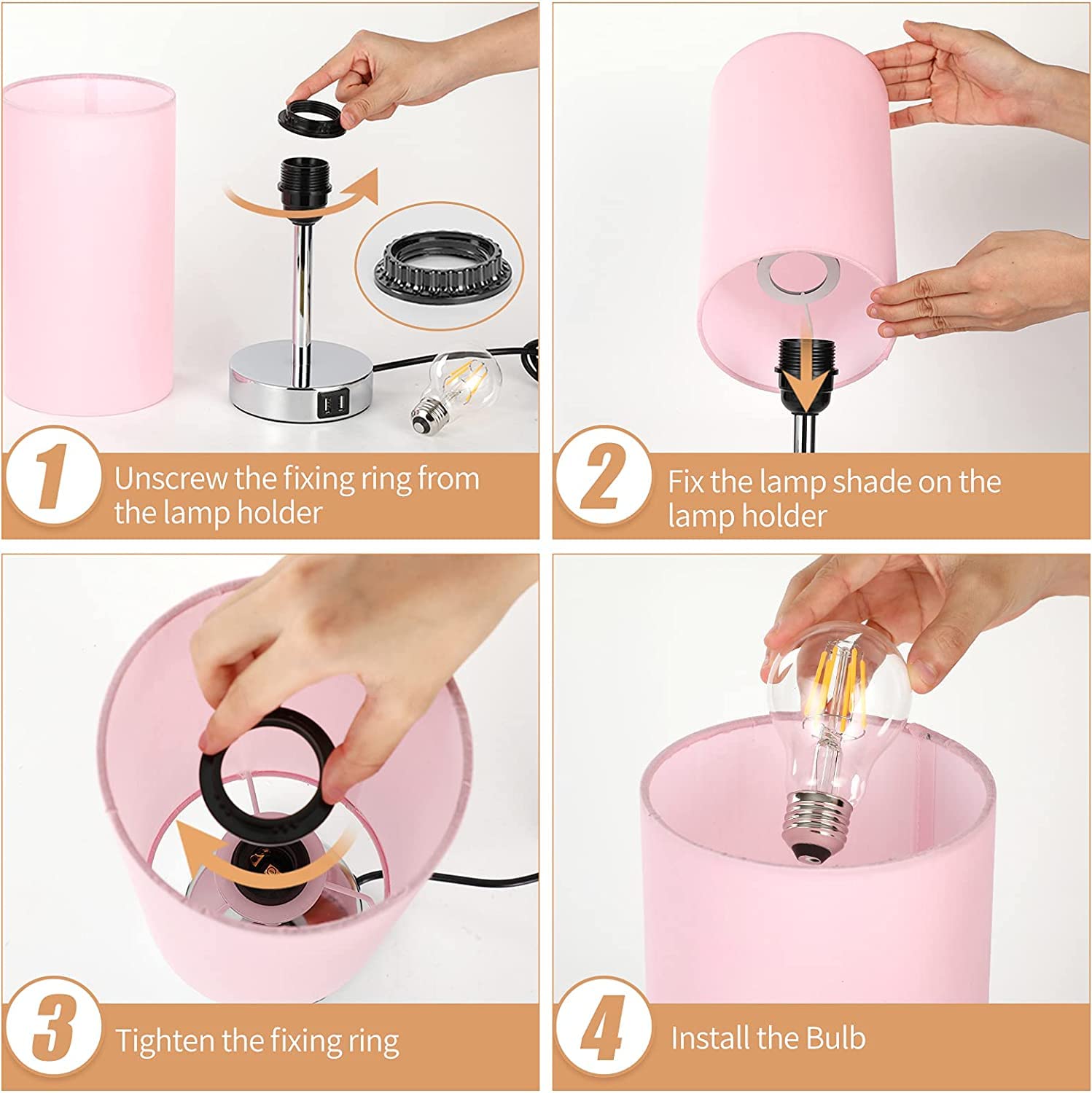 1 Unscrew the fixing ring from the lamp holder

2 Fix the lamp shade on the lamp holder

3 Tighten the fixing ring

4 Install the Bulb