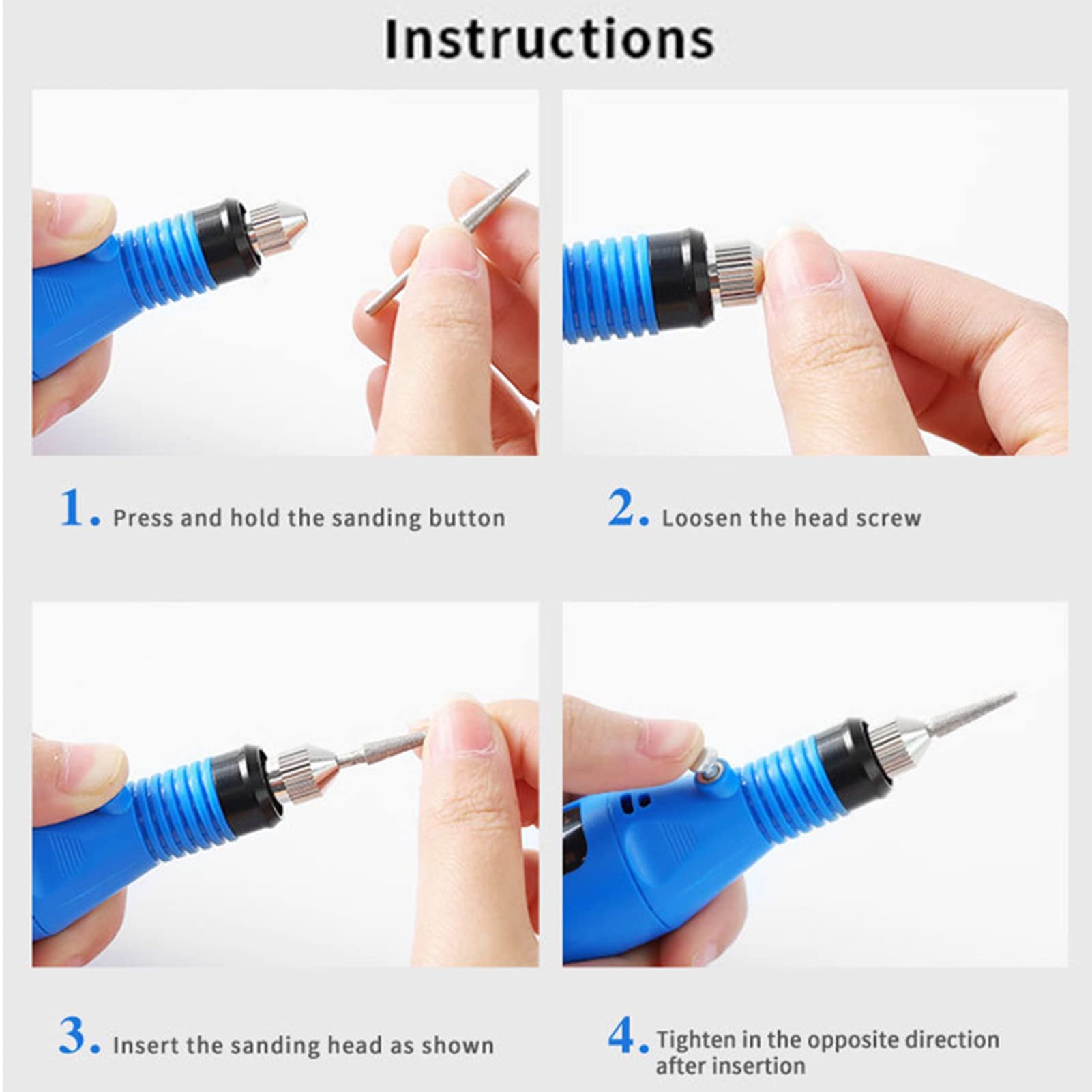 Instructions

1. Press and hold the sanding button

2. Loosen the head screw

3. Insert the sanding head as shown

4. Tighten in the opposite direction after insertion