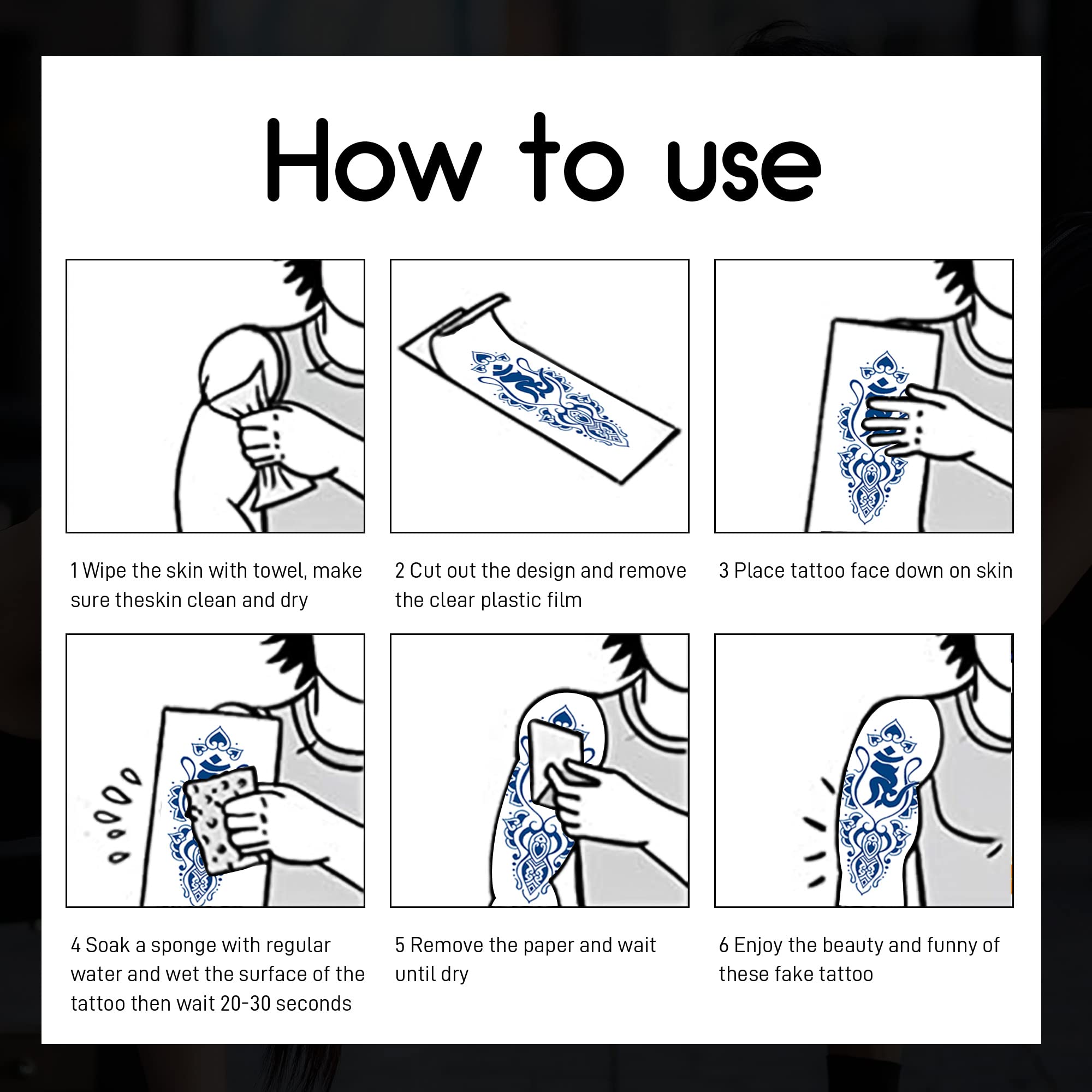 How to use

1 Wipe the skin with towel, make sure theskin clean and dry

2 Cut out the design and remove the clear plastic film

3 Place tattoo face down on skin

4 Soak a sponge with regular water and wet the surface of the tattoo then wait 20-30 seconds

5 Remove the paper and wait until dry

6 Enjoy the beauty and funny of these fake tattoo