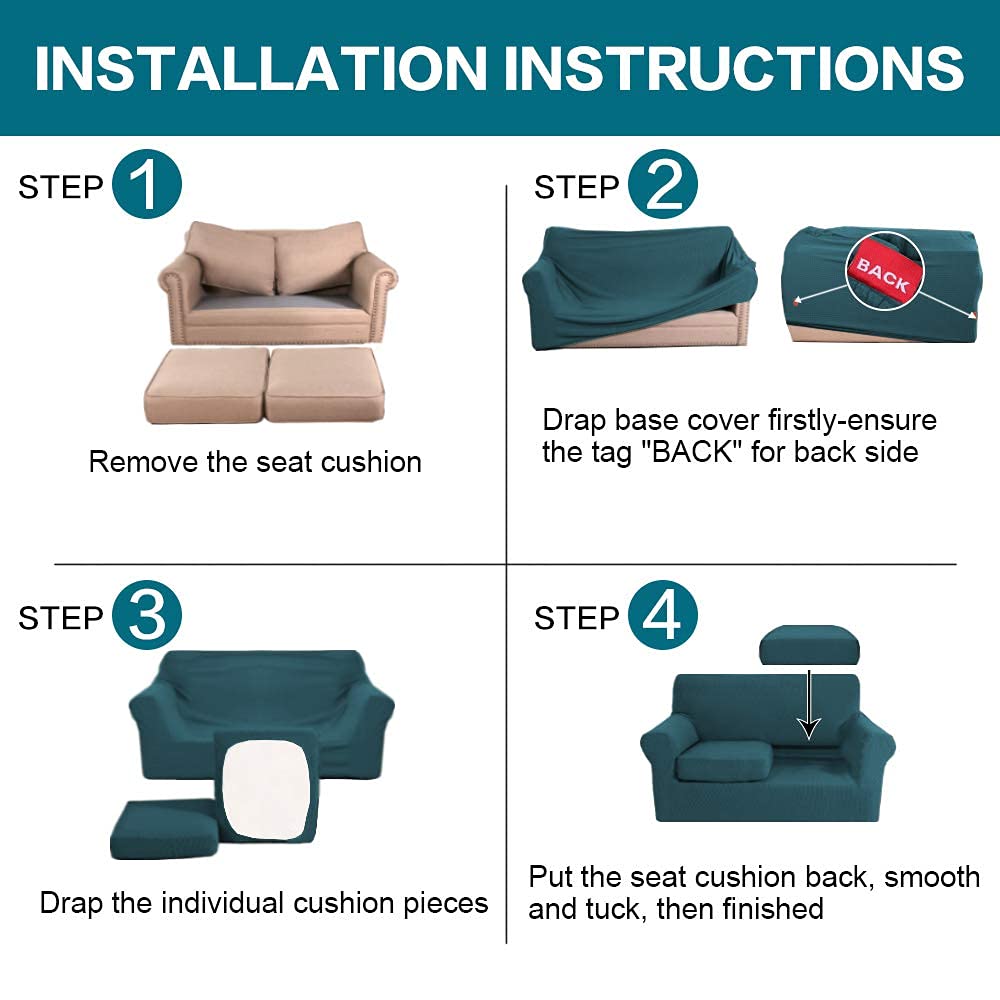 INSTALLATION INSTRUCTIONS

STEP 1

Remove the seat cushion

STEP 2

BACK

Drap base cover firstly-ensure the tag "BACK" for back side

STEP 3

Drap the individual cushion pieces

STEP 4

Put the seat cushion back, smooth and tuck, then finished