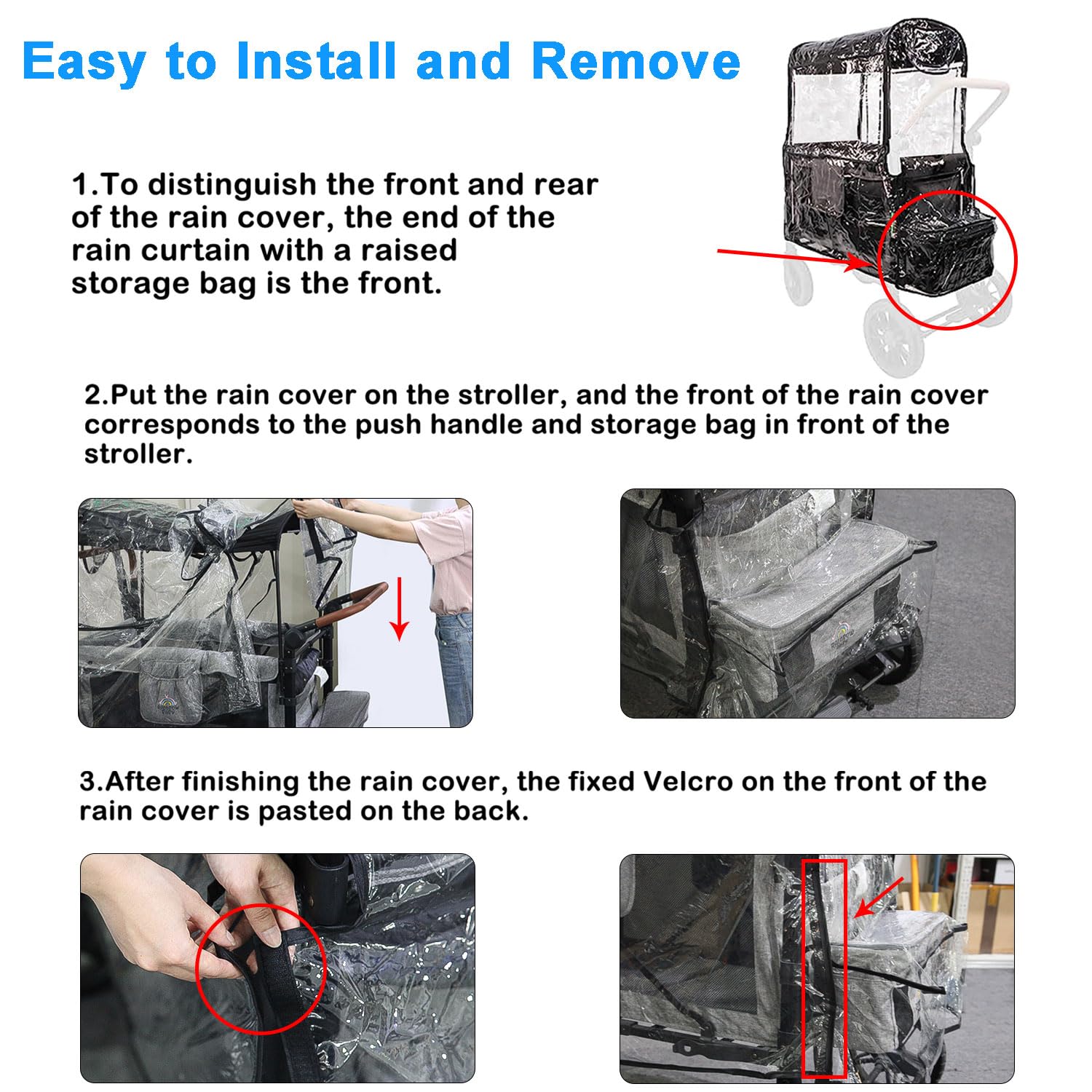 Easy to Install and Remove

1.To distinguish the front and rear of the rain cover, the end of the rain curtain with a raised storage bag is the front.

2.Put the rain cover on the stroller, and the front of the rain cover corresponds to the push handle and storage bag in front of the stroller.

3.After finishing the rain cover, the fixed Velcro on the front of the rain cover is pasted on the back.