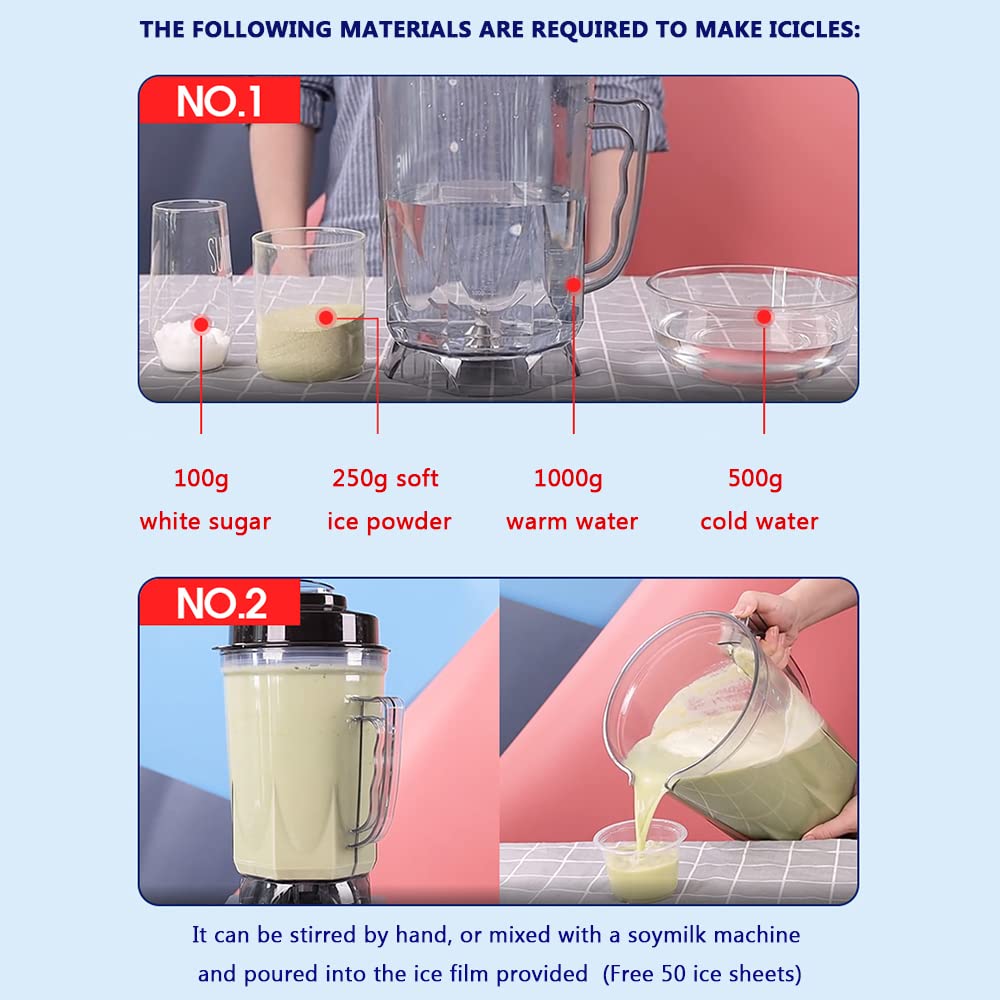 THE FOLLOWING MATERIALS ARE REQUIRED TO MAKE ICICLES:

NO.1

100g
white sugar

250g soft
ice powder

1000g
warm water

500g
cold water

NO.2

It can be stirred by hand, or mixed with a soymilk machine and poured into the ice film provided (Free 50 ice sheets)