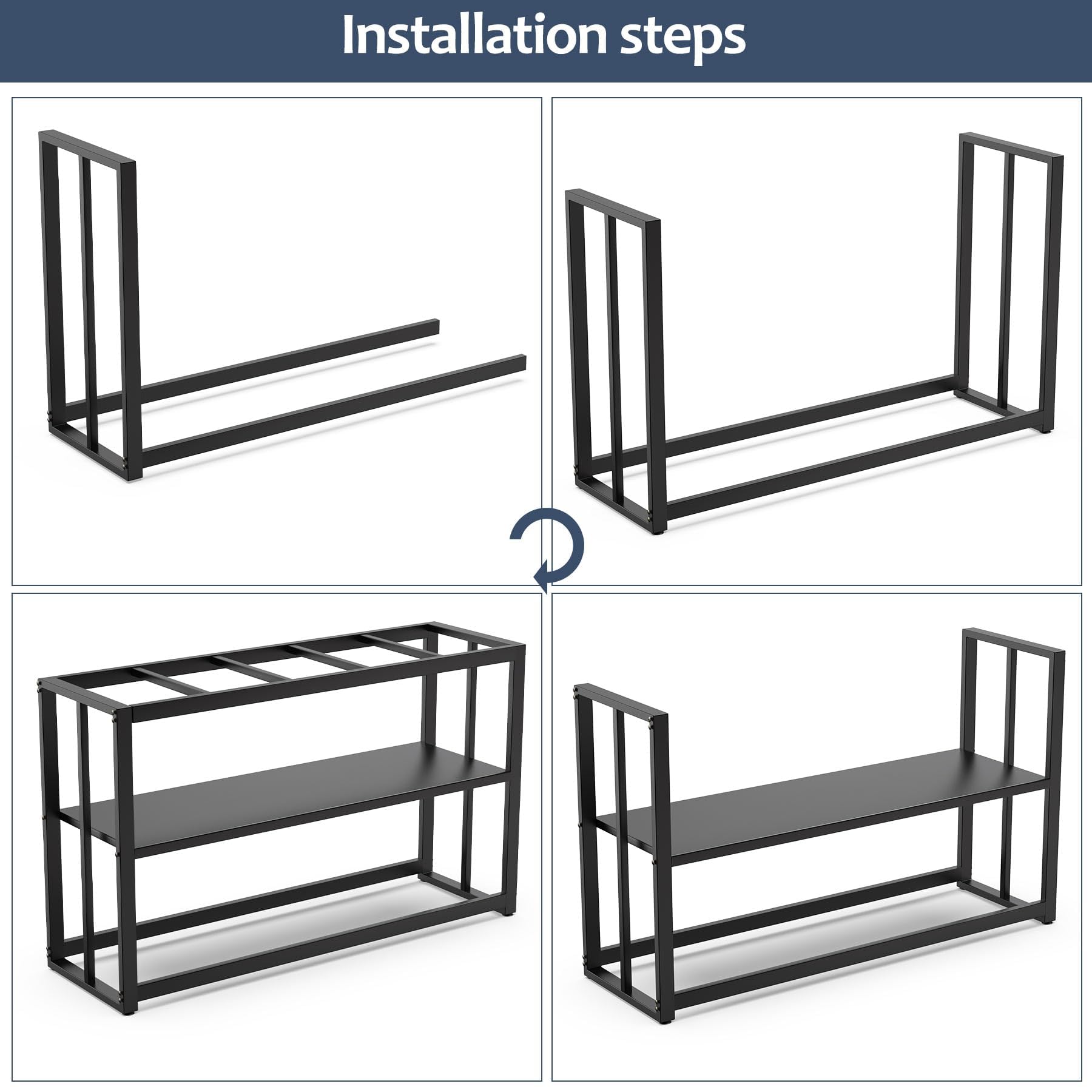 Installation steps