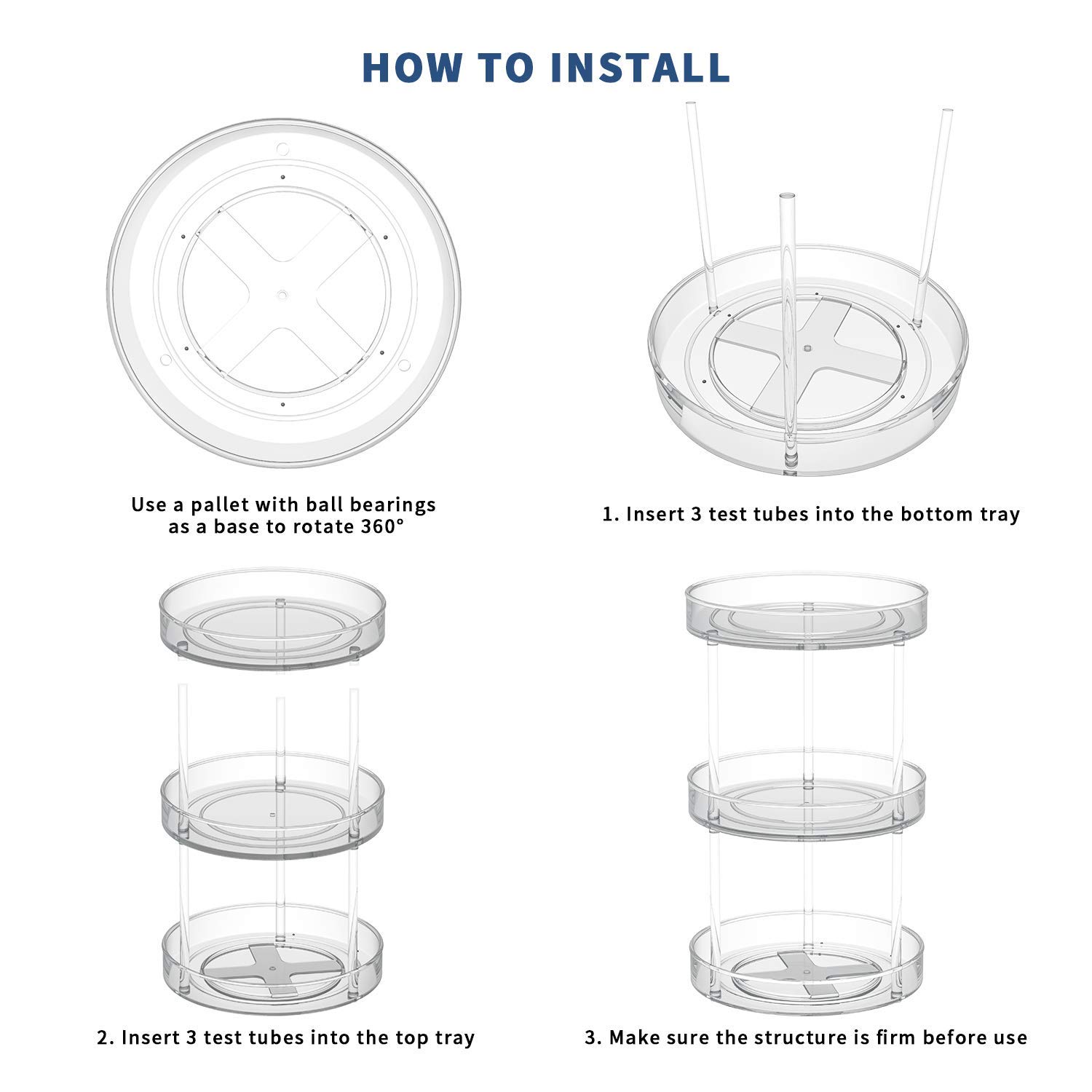 HOW TO INSTALL

Use a pallet with ball bearings as a base to rotate 360°

1. Insert 3 test tubes into the bottom tray

2. Insert 3 test tubes into the top tray

3. Make sure the structure is firm before use