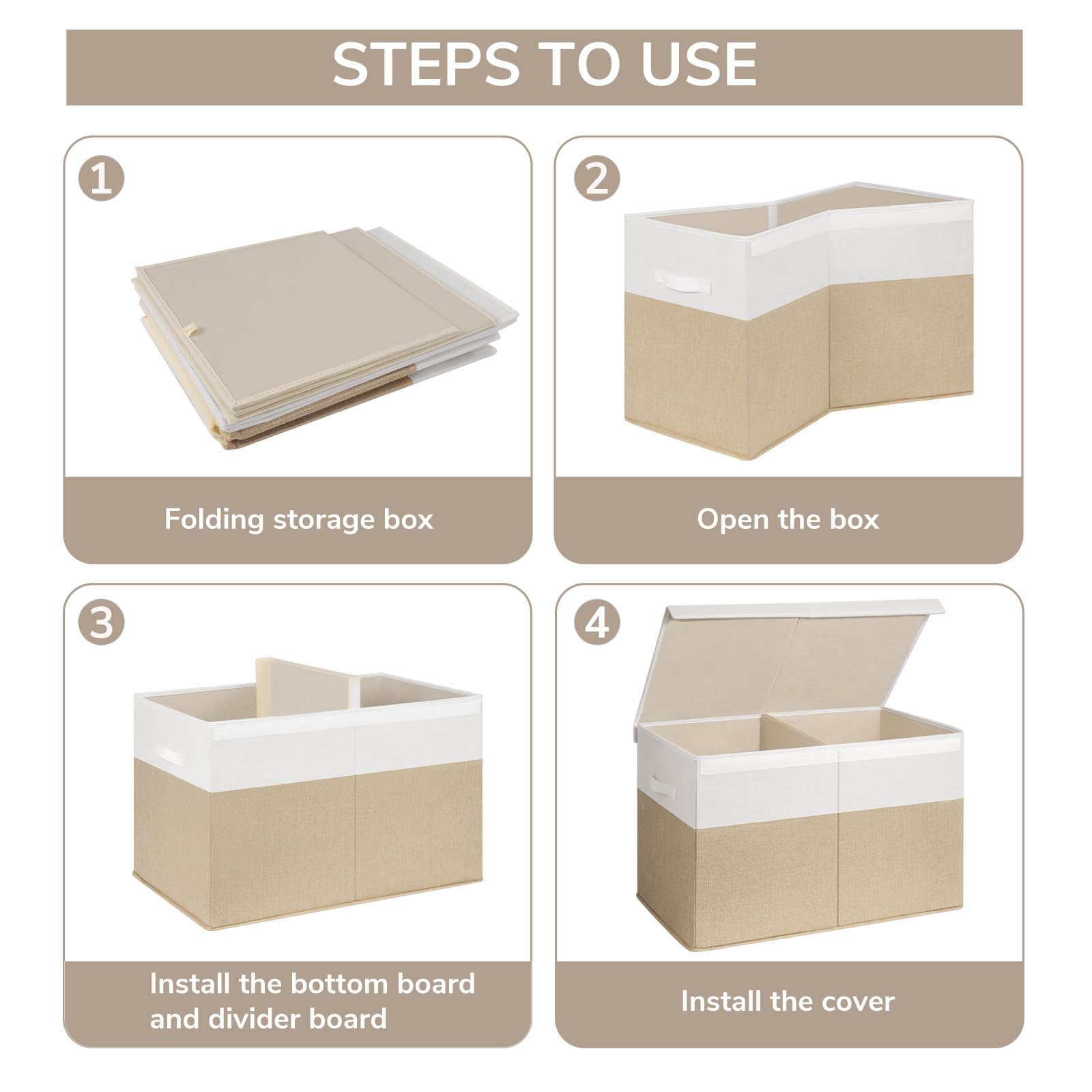 STEPS TO USE

1

Folding storage box

2

Open the box

3

Install the bottom board and divider board

4

Install the cover