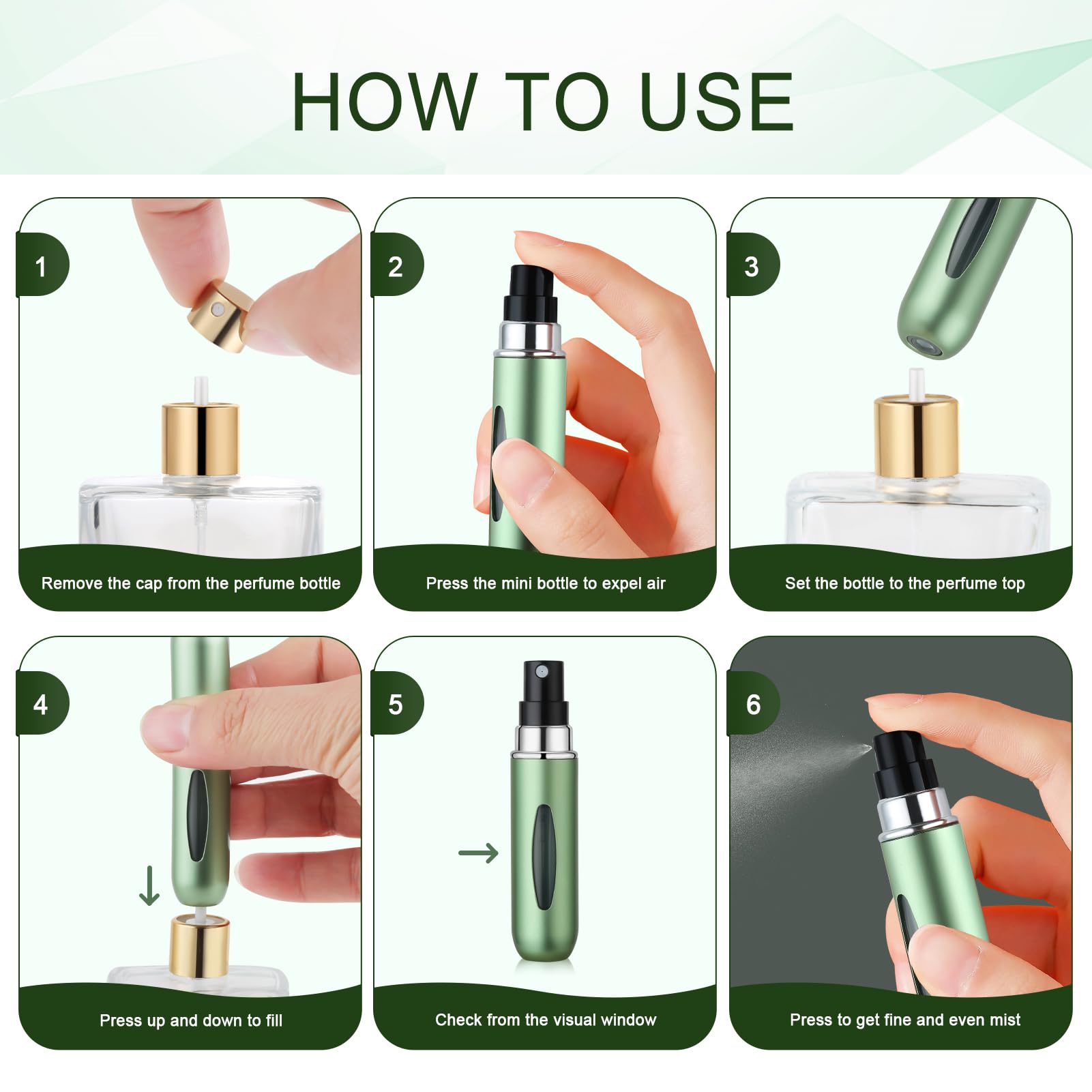 HOW TO USE

1

Remove the cap from the perfume bottle

2

Press the mini bottle to expel air

3

Set the bottle to the perfume top

4

Press up and down to fill

5

Check from the visual window

6

Press to get fine and even mist