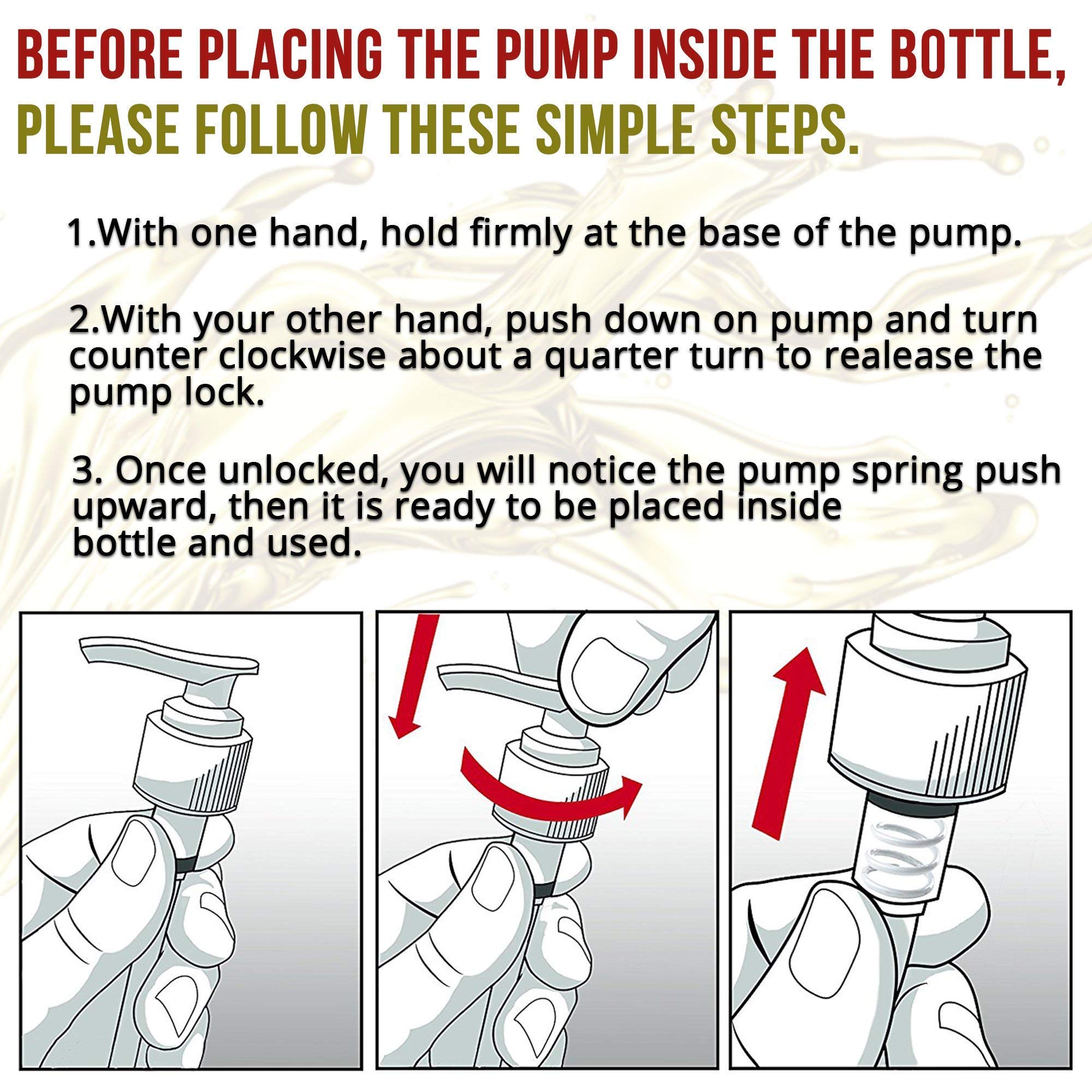 BEFORE PLACING THE PUMP INSIDE THE BOTTLE, PLEASE FOLLOW THESE SIMPLE STEPS.

1.With one hand, hold firmly at the base of the pump.

2.With your other hand, push down on pump and turn counter clockwise about a quarter turn to realease the pump lock.

3. Once unlocked, you will notice the pump spring push upward, then it is ready to be placed inside bottle and used.